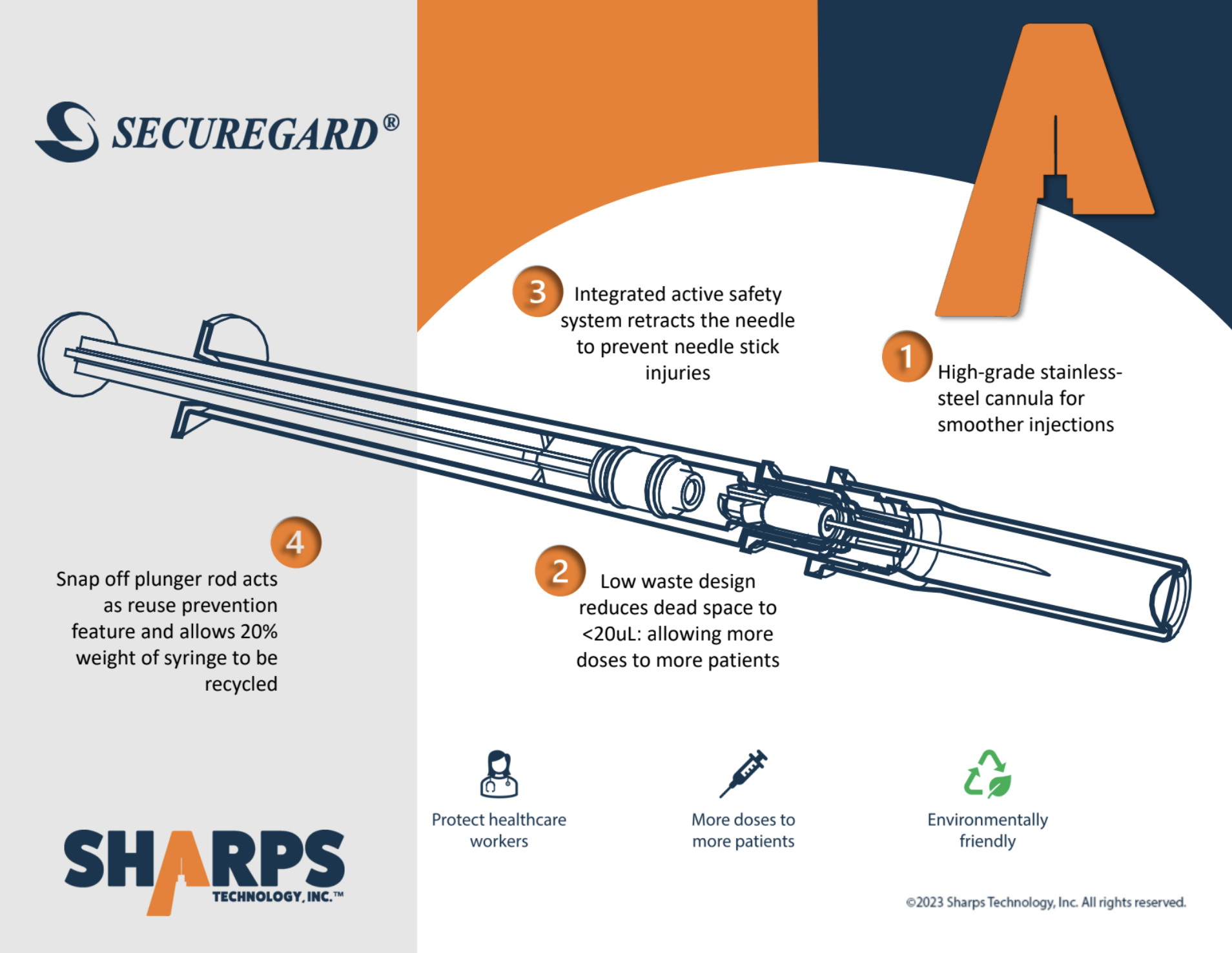 SECUREGARD®

3 Integrated active safety system retracts the needle to prevent needle stick injuries

1 High-grade stainless-steel cannula for smoother injections

4 Snap off plunger rod acts as reuse prevention feature and allows 20% weight of syringe to be recycled

2 Low waste design reduces dead space to <20uL: allowing more doses to more patients

Protect healthcare workers

More doses to more patients

Environmentally friendly

SHARPS TECHNOLOGY, INC.™

©2023 Sharps Technology, Inc. All rights reserved.