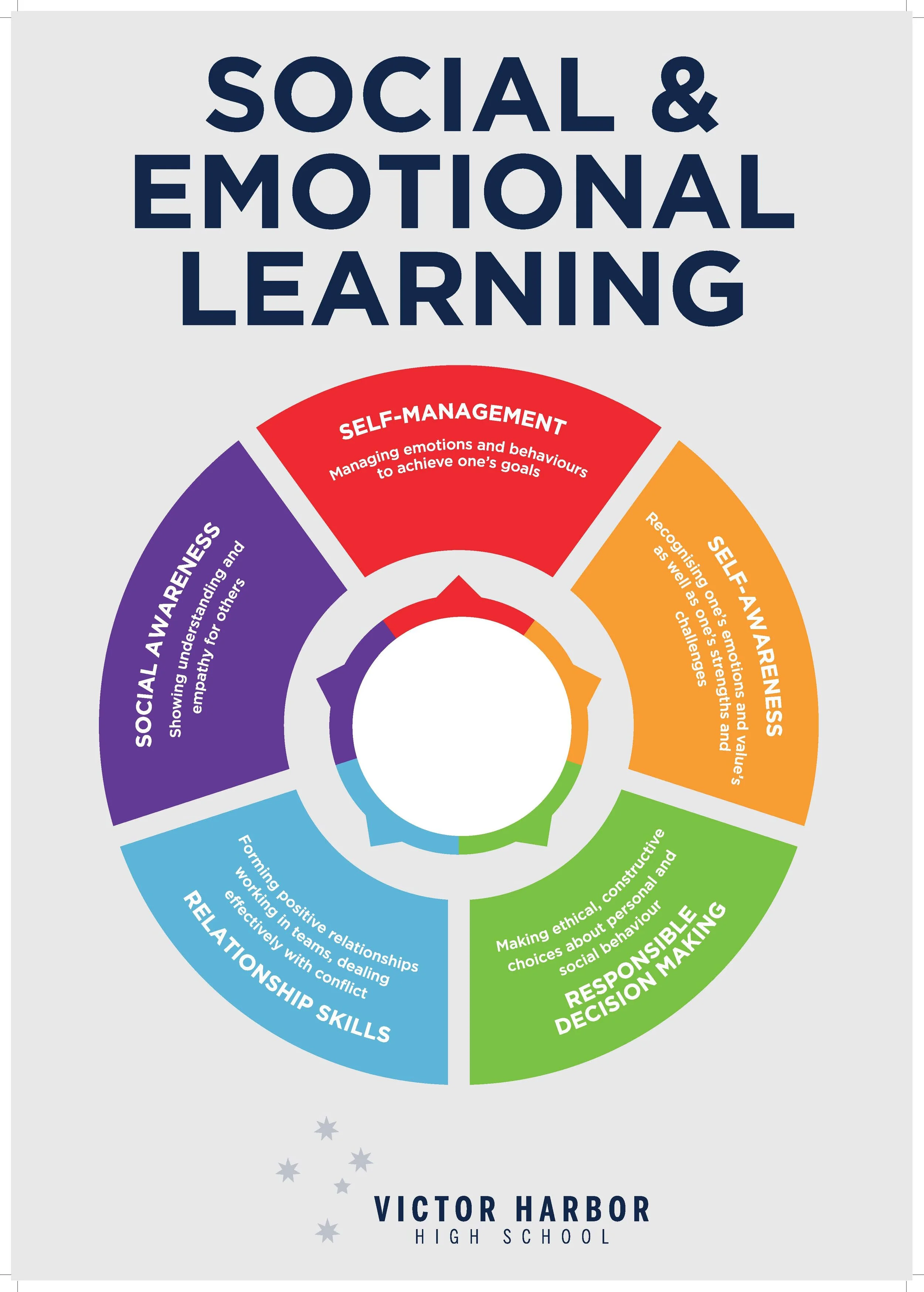 SOCIAL & EMOTIONAL LEARNING

SELF-MANAGEMENT
Managing emotions and behaviours to achieve one's goals

SELF-AWARENESS
Recognising one's emotions and value's as well as one's strengths and challenges

RESPONSIBLE DECISION MAKING
Making ethical, constructive choices about personal and social behaviour

RELATIONSHIP SKILLS
Forming positive relationships working in teams, dealing effectively with conflict

SOCIAL AWARENESS
Showing understanding and empathy for others

VICTOR HARBOR
HIGH SCHOOL