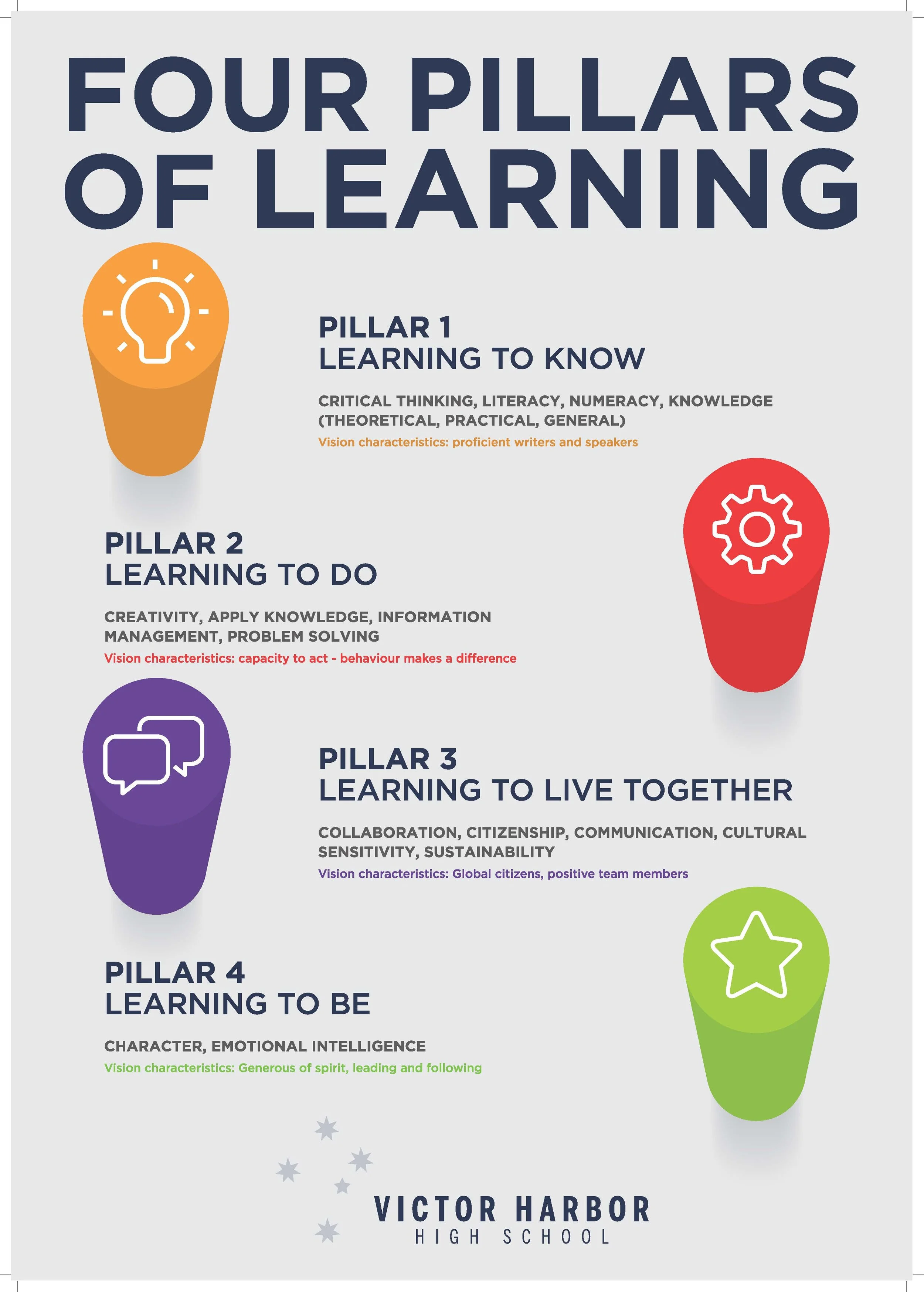 FOUR PILLARS OF LEARNING

PILLAR 1
LEARNING TO KNOW

CRITICAL THINKING, LITERACY, NUMERACY, KNOWLEDGE (THEORETICAL, PRACTICAL, GENERAL)
Vision characteristics: proficient writers and speakers

PILLAR 2
LEARNING TO DO

CREATIVITY, APPLY KNOWLEDGE, INFORMATION MANAGEMENT, PROBLEM SOLVING
Vision characteristics: capacity to act - behaviour makes a difference

PILLAR 3
LEARNING TO LIVE TOGETHER

COLLABORATION, CITIZENSHIP, COMMUNICATION, CULTURAL SENSITIVITY, SUSTAINABILITY
Vision characteristics: Global citizens, positive team members

PILLAR 4
LEARNING TO BE

CHARACTER, EMOTIONAL INTELLIGENCE
Vision characteristics: Generous of spirit, leading and following

VICTOR HARBOR
HIGH SCHOOL