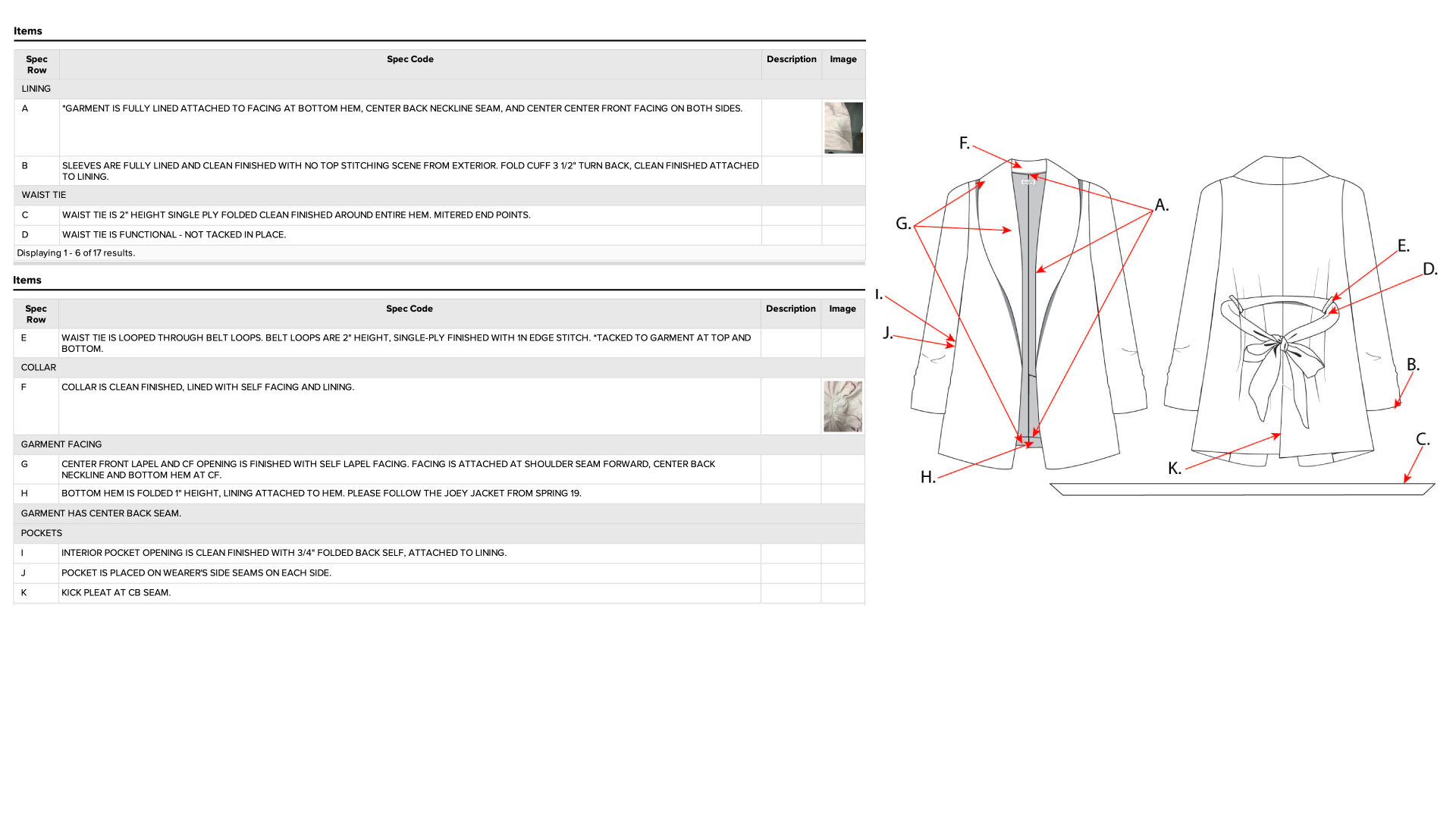 Items

| Spec Row | Spec Code | Description | Image |
|---|---|---|---|
| LINING | | | |
| A | *GARMENT IS FULLY LINED ATTACHED TO FACING AT BOTTOM HEM, CENTER BACK NECKLINE SEAM, AND CENTER CENTER FRONT FACING ON BOTH SIDES. | | |
| B | SLEEVES ARE FULLY LINED AND CLEAN FINISHED WITH NO TOP STITCHING SCENE FROM EXTERIOR. FOLD CUFF 3 1/2" TURN BACK, CLEAN FINISHED ATTACHED TO LINING. | | |
| WAIST TIE | | | |
| C | WAIST TIE IS 2" HEIGHT SINGLE PLY FOLDED CLEAN FINISHED AROUND ENTIRE HEM. MITERED END POINTS. | | |
| D | WAIST TIE IS FUNCTIONAL - NOT TACKED IN PLACE. | | |

Displaying 1 - 6 of 17 results.

Items

| Spec Row | Spec Code | Description | Image |
|---|---|---|---|
| E | WAIST TIE IS LOOPED THROUGH BELT LOOPS. BELT LOOPS ARE 2" HEIGHT, SINGLE-PLY FINISHED WITH 1N EDGE STITCH. *TACKED TO GARMENT AT TOP AND BOTTOM. | | |
| COLLAR | | | |
| F | COLLAR IS CLEAN FINISHED, LINED WITH SELF FACING AND LINING. | | |
| GARMENT FACING | | | |
| G | CENTER FRONT LAPEL AND CF OPENING IS FINISHED WITH SELF LAPEL FACING. FACING IS ATTACHED AT SHOULDER SEAM FORWARD, CENTER BACK NECKLINE AND BOTTOM HEM AT CF. | | |
| H | BOTTOM HEM IS FOLDED 1" HEIGHT, LINING ATTACHED TO HEM. PLEASE FOLLOW THE JOEY JACKET FROM SPRING 19. | | |
| GARMENT HAS CENTER BACK SEAM. | | | |
| POCKETS | | | |
| I | INTERIOR POCKET OPENING IS CLEAN FINISHED WITH 3/4" FOLDED BACK SELF, ATTACHED TO LINING. | | |
| J | POCKET IS PLACED ON WEARER'S SIDE SEAMS ON EACH SIDE. | | |
| K | KICK PLEAT AT CB SEAM. | | |

F.
A.
G.
E.
D.
I.
J.
B.
C.
H.
K.