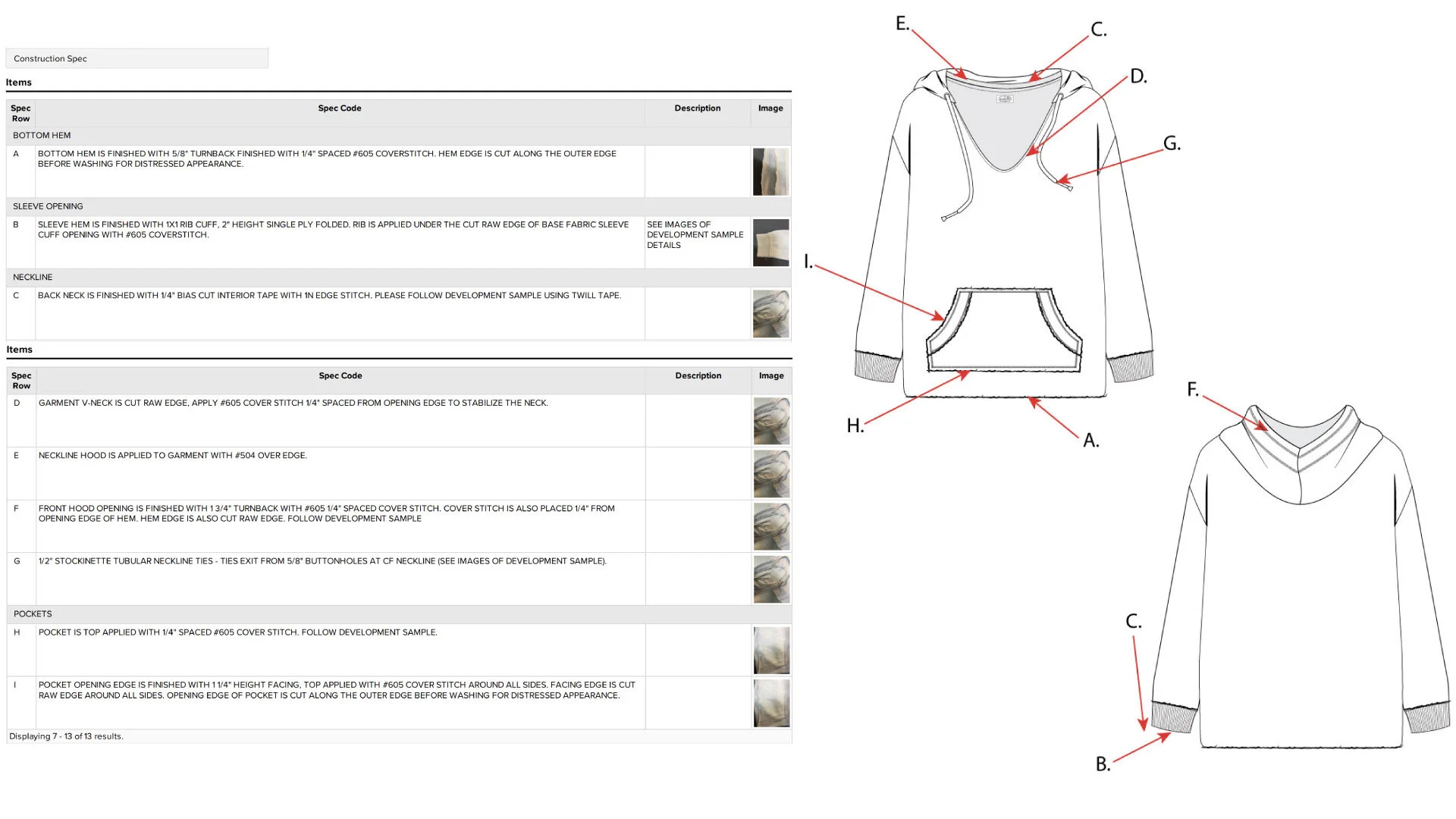 Construction Spec

Items

| Spec Row | Spec Code | Description | Image |
|---|---|---|---|
| BOTTOM HEM | | | |
| A | BOTTOM HEM IS FINISHED WITH 5/8" TURNBACK FINISHED WITH 1/4" SPACED #605 COVERSTITCH. HEM EDGE IS CUT ALONG THE OUTER EDGE BEFORE WASHING FOR DISTRESSED APPEARANCE. | | |
| SLEEVE OPENING | | | |
| B | SLEEVE HEM IS FINISHED WITH 1X1 RIB CUFF, 2" HEIGHT SINGLE PLY FOLDED. RIB IS APPLIED UNDER THE CUT RAW EDGE OF BASE FABRIC SLEEVE CUFF OPENING WITH #605 COVERSTITCH. | SEE IMAGES OF DEVELOPMENT SAMPLE DETAILS | |
| NECKLINE | | | |
| C | BACK NECK IS FINISHED WITH 1/4" BIAS CUT INTERIOR TAPE WITH 1N EDGE STITCH. PLEASE FOLLOW DEVELOPMENT SAMPLE USING TWILL TAPE. | | |

Items

| Spec Row | Spec Code | Description | Image |
|---|---|---|---|
| D | GARMENT V-NECK IS CUT RAW EDGE, APPLY #605 COVER STITCH 1/4" SPACED FROM OPENING EDGE TO STABILIZE THE NECK. | | |
| E | NECKLINE HOOD IS APPLIED TO GARMENT WITH #504 OVER EDGE. | | |
| F | FRONT HOOD OPENING IS FINISHED WITH 1 3/4" TURNBACK WITH #605 1/4" SPACED COVER STITCH. COVER STITCH IS ALSO PLACED 1/4" FROM OPENING EDGE OF HEM. HEM EDGE IS ALSO CUT RAW EDGE. FOLLOW DEVELOPMENT SAMPLE | | |
| G | 1/2" STOCKINETTE TUBULAR NECKLINE TIES - TIES EXIT FROM 5/8" BUTTONHOLES AT CF NECKLINE (SEE IMAGES OF DEVELOPMENT SAMPLE). | | |
| POCKETS | | | |
| H | POCKET IS TOP APPLIED WITH 1/4" SPACED #605 COVER STITCH. FOLLOW DEVELOPMENT SAMPLE. | | |
| I | POCKET OPENING EDGE IS FINISHED WITH 1 1/4" HEIGHT FACING, TOP APPLIED WITH #605 COVER STITCH AROUND ALL SIDES. FACING EDGE IS CUT RAW EDGE AROUND ALL SIDES. OPENING EDGE OF POCKET IS CUT ALONG THE OUTER EDGE BEFORE WASHING FOR DISTRESSED APPEARANCE. | | |

Displaying 7 - 13 of 13 results.

E.
C.
D.
G.
I.
H.
A.
F.
C.
B.