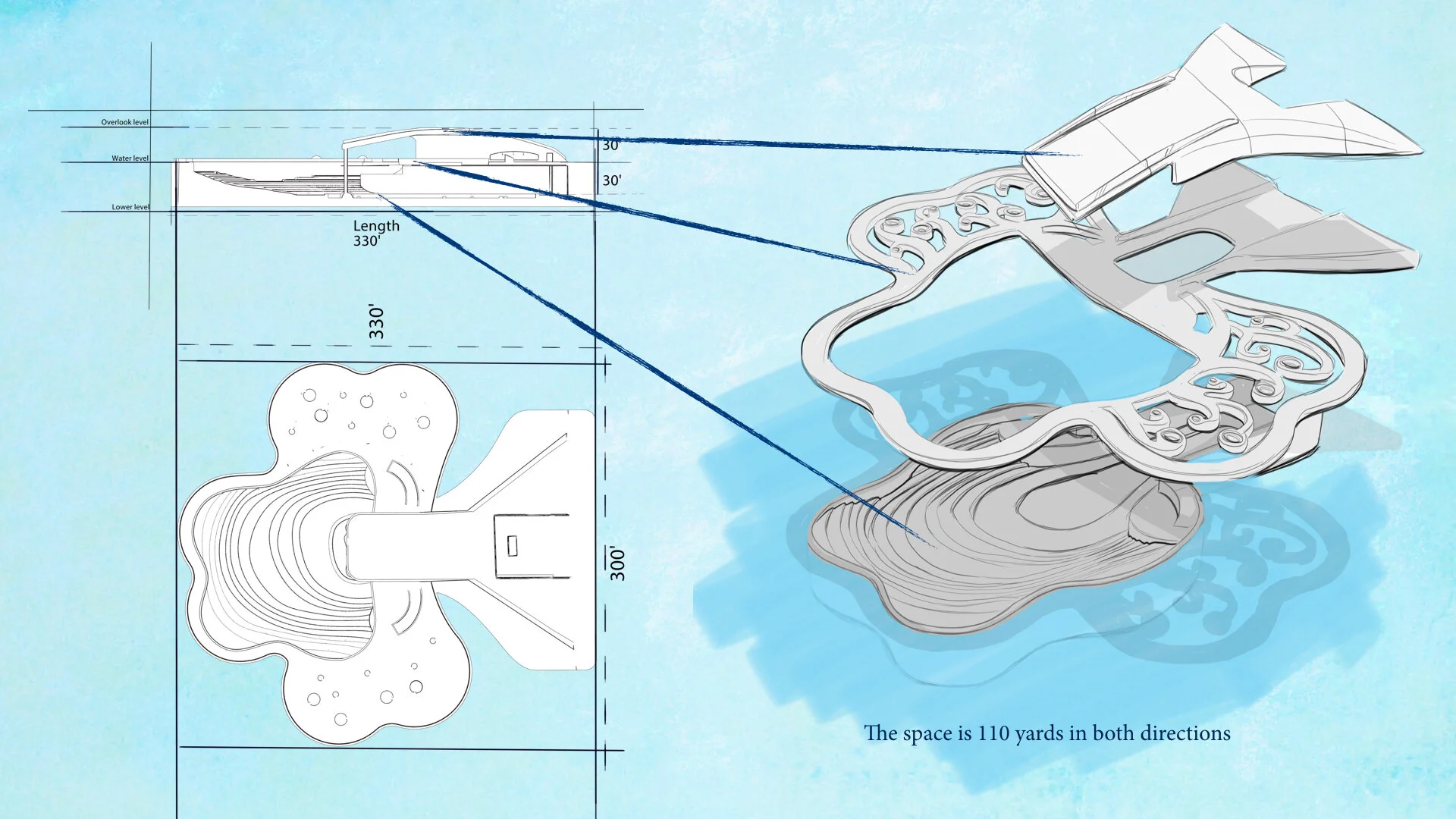 Overlook level

Water level

Lower level

30'

30'

Length
330'

330'

300'

The space is 110 yards in both directions