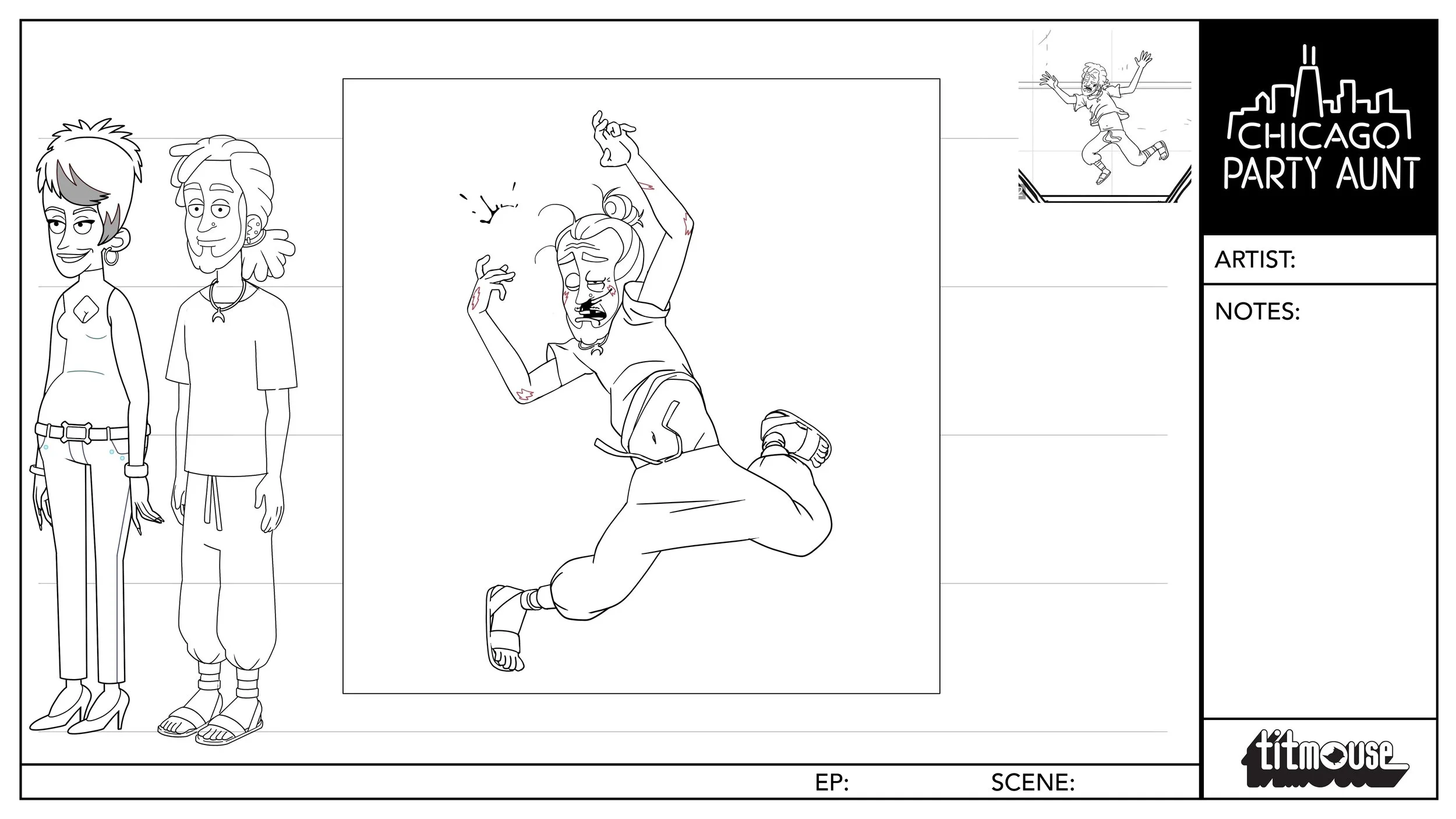 CHICAGO PARTY AUNT

ARTIST:

NOTES:

titmouse

EP:

SCENE: