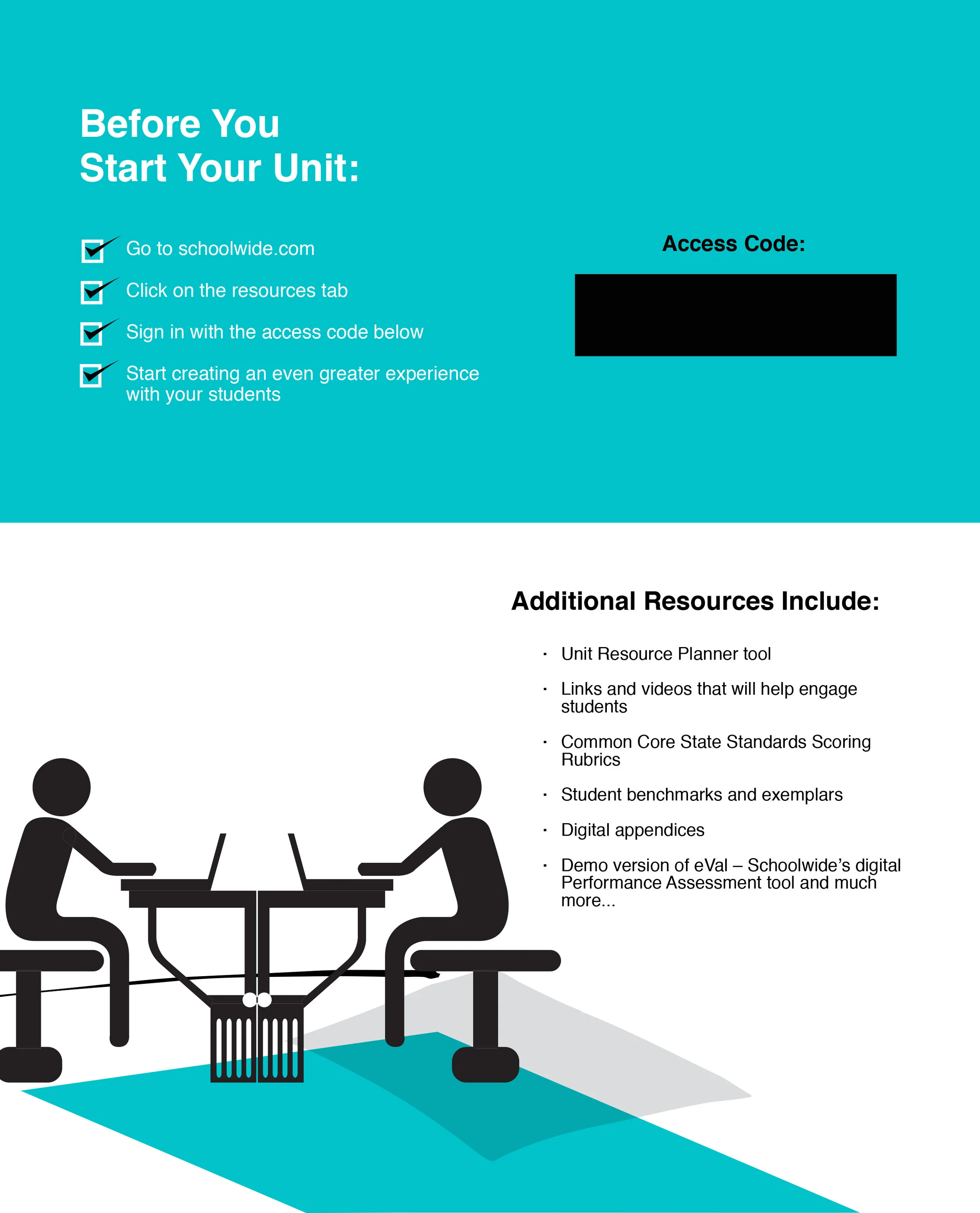 Before You
Start Your Unit:

Go to schoolwide.com

Click on the resources tab

Sign in with the access code below

Start creating an even greater experience with your students

Access Code:

Additional Resources Include:

· Unit Resource Planner tool

· Links and videos that will help engage students

· Common Core State Standards Scoring Rubrics

· Student benchmarks and exemplars

· Digital appendices

· Demo version of eVal – Schoolwide's digital Performance Assessment tool and much more...