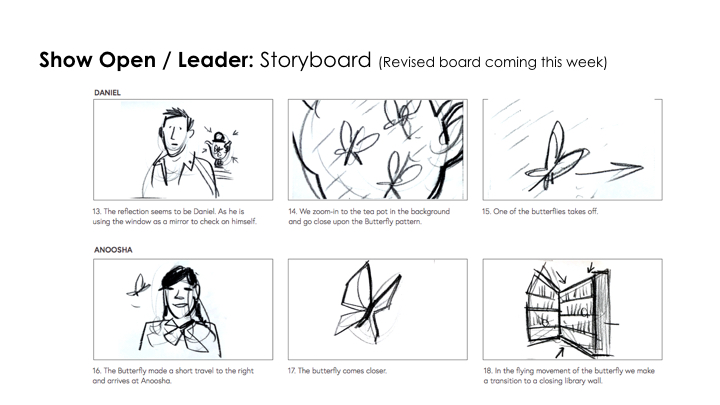 Show Open / Leader: Storyboard (Revised board coming this week)

DANIEL

13. The reflection seems to be Daniel. As he is using the window as a mirror to check on himself.

14. We zoom-in to the tea pot in the background and go close upon the Butterfly pattern.

15. One of the butterflies takes off.

ANOOSHA

16. The Butterfly made a short travel to the right and arrives at Anoosha.

17. The butterfly comes closer.

18. In the flying movement of the butterfly we make a transition to a closing library wall.