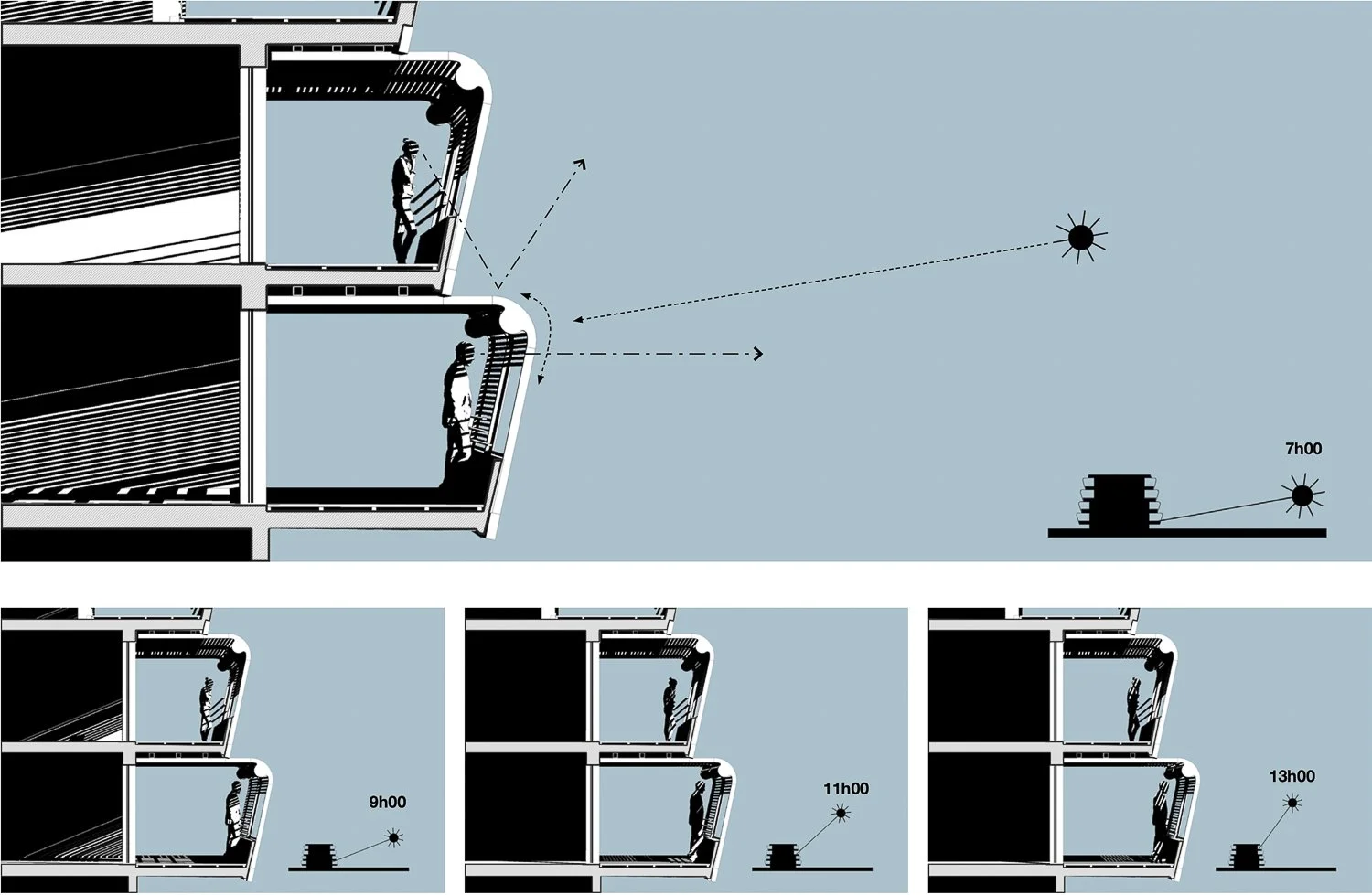 7h00

9h00

11h00

13h00