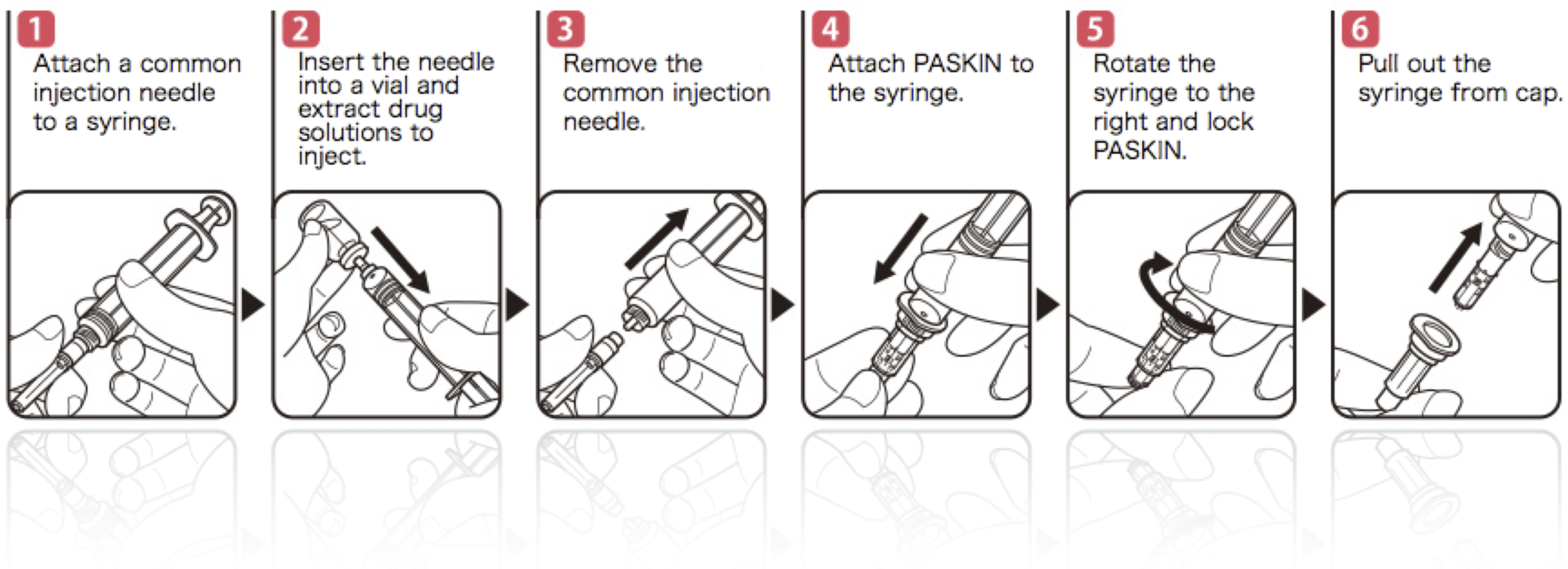 1
Attach a common injection needle to a syringe.

2
Insert the needle into a vial and extract drug solutions to inject.

3
Remove the common injection needle.

4
Attach PASKIN to the syringe.

5
Rotate the syringe to the right and lock PASKIN.

6
Pull out the syringe from cap.