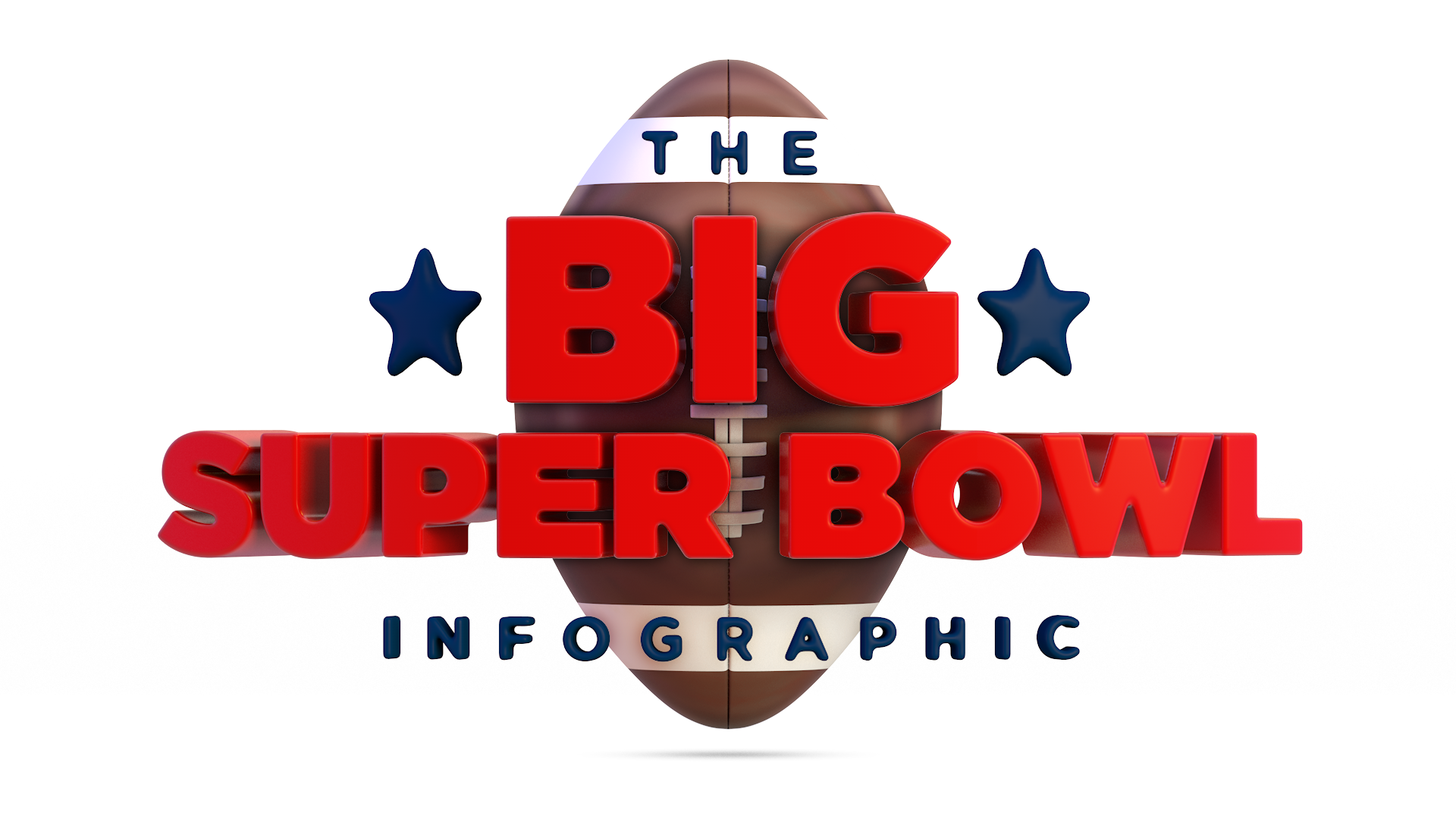 THE
BIG
SUPER BOWL
INFOGRAPHIC