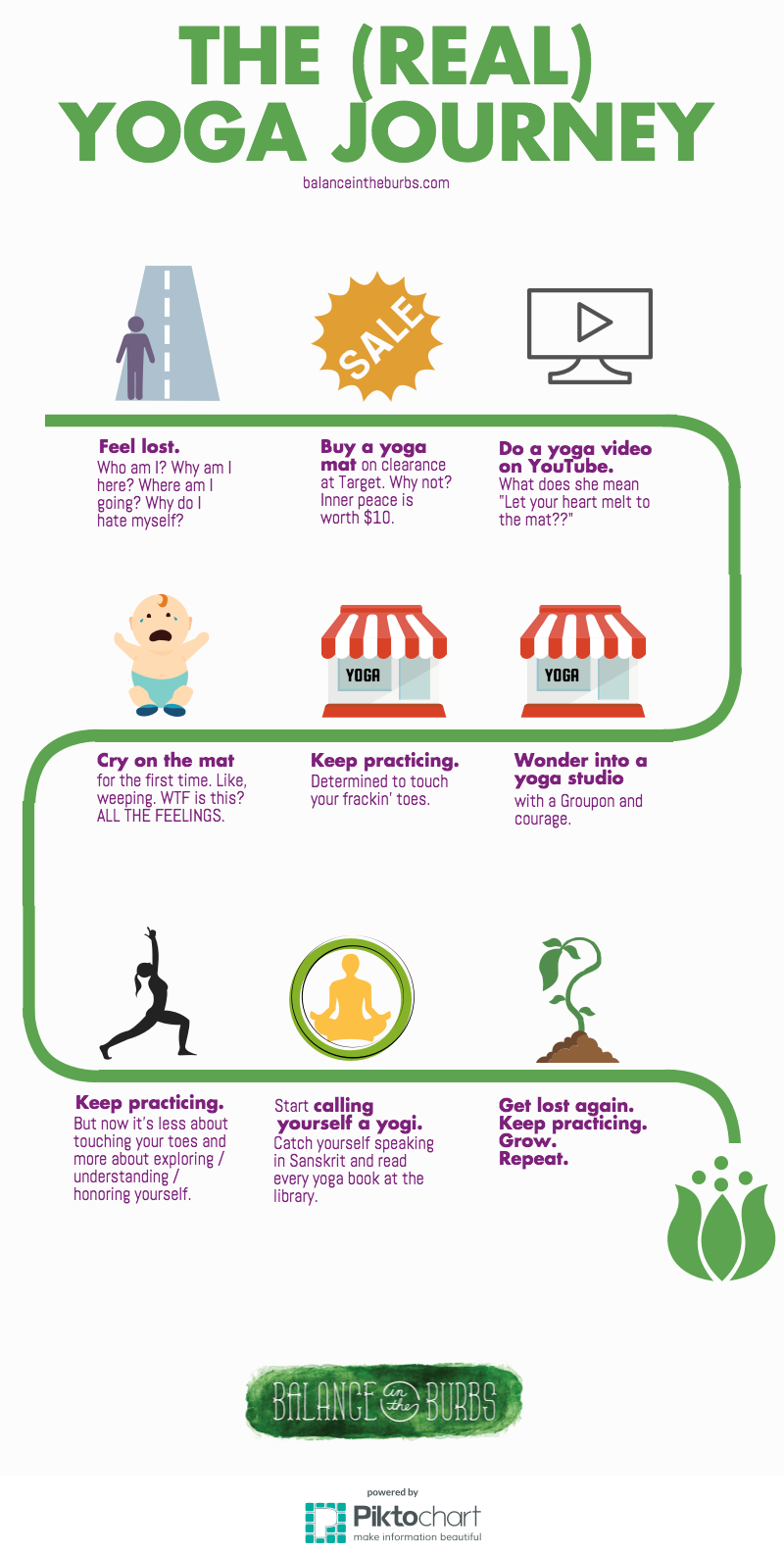 THE (REAL) YOGA JOURNEY

balanceintheburbs.com

SALE

Feel lost.
Who am I? Why am I here? Where am I going? Why do I hate myself?

Buy a yoga mat on clearance at Target. Why not? Inner peace is worth $10.

Do a yoga video on YouTube.
What does she mean "Let your heart melt to the mat??"

YOGA

YOGA

Cry on the mat for the first time. Like, weeping. WTF is this? ALL THE FEELINGS.

Keep practicing.
Determined to touch your frackin' toes.

Wonder into a yoga studio
with a Groupon and courage.

Keep practicing.
But now it's less about touching your toes and more about exploring / understanding / honoring yourself.

Start calling yourself a yogi.
Catch yourself speaking in Sanskrit and read every yoga book at the library.

Get lost again.
Keep practicing.
Grow.
Repeat.

BALANCE in the BURBS

powered by
Piktochart
make information beautiful