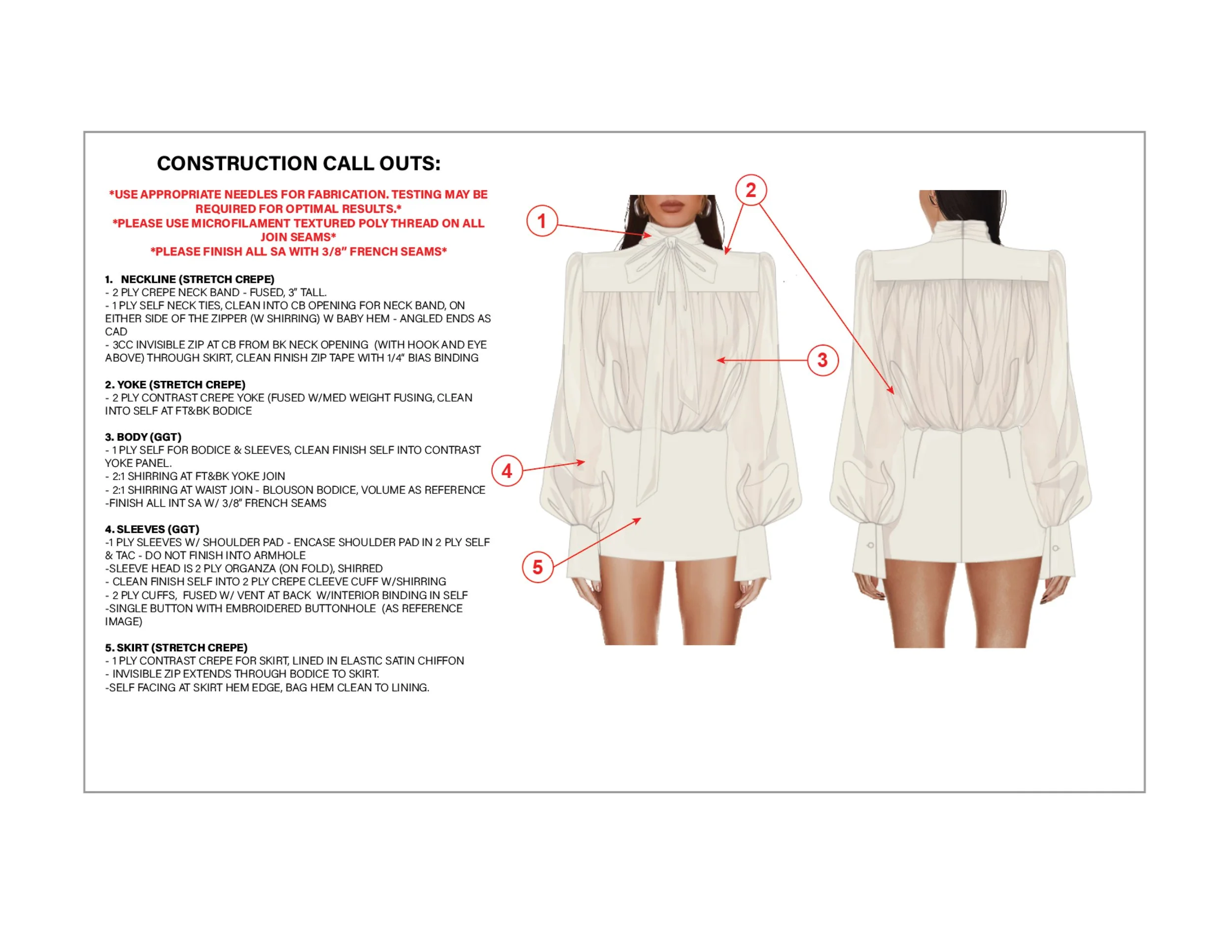 CONSTRUCTION CALL OUTS:

*USE APPROPRIATE NEEDLES FOR FABRICATION. TESTING MAY BE REQUIRED FOR OPTIMAL RESULTS.*
*PLEASE USE MICROFILAMENT TEXTURED POLY THREAD ON ALL JOIN SEAMS*
*PLEASE FINISH ALL SA WITH 3/8" FRENCH SEAMS*

1. NECKLINE (STRETCH CREPE)
- 2 PLY CREPE NECK BAND - FUSED, 3" TALL.
- 1 PLY SELF NECK TIES, CLEAN INTO CB OPENING FOR NECK BAND, ON EITHER SIDE OF THE ZIPPER (W SHIRRING) W BABY HEM - ANGLED ENDS AS CAD
- 3CC INVISIBLE ZIP AT CB FROM BK NECK OPENING (WITH HOOK AND EYE ABOVE) THROUGH SKIRT, CLEAN FINISH ZIP TAPE WITH 1/4" BIAS BINDING

2. YOKE (STRETCH CREPE)
- 2 PLY CONTRAST CREPE YOKE (FUSED W/MED WEIGHT FUSING, CLEAN INTO SELF AT FT&BK BODICE

3. BODY (GGT)
- 1 PLY SELF FOR BODICE & SLEEVES, CLEAN FINISH SELF INTO CONTRAST YOKE PANEL.
- 2:1 SHIRRING AT FT&BK YOKE JOIN
- 2:1 SHIRRING AT WAIST JOIN - BLOUSON BODICE, VOLUME AS REFERENCE
-FINISH ALL INT SA W/ 3/8" FRENCH SEAMS

4. SLEEVES (GGT)
-1 PLY SLEEVES W/ SHOULDER PAD - ENCASE SHOULDER PAD IN 2 PLY SELF & TAC - DO NOT FINISH INTO ARMHOLE
-SLEEVE HEAD IS 2 PLY ORGANZA (ON FOLD), SHIRRED
- CLEAN FINISH SELF INTO 2 PLY CREPE CLEEVE CUFF W/SHIRRING
- 2 PLY CUFFS, FUSED W/ VENT AT BACK W/INTERIOR BINDING IN SELF
-SINGLE BUTTON WITH EMBROIDERED BUTTONHOLE (AS REFERENCE IMAGE)

5. SKIRT (STRETCH CREPE)
- 1 PLY CONTRAST CREPE FOR SKIRT, LINED IN ELASTIC SATIN CHIFFON
- INVISIBLE ZIP EXTENDS THROUGH BODICE TO SKIRT.
-SELF FACING AT SKIRT HEM EDGE, BAG HEM CLEAN TO LINING.

1
2
3
4
5