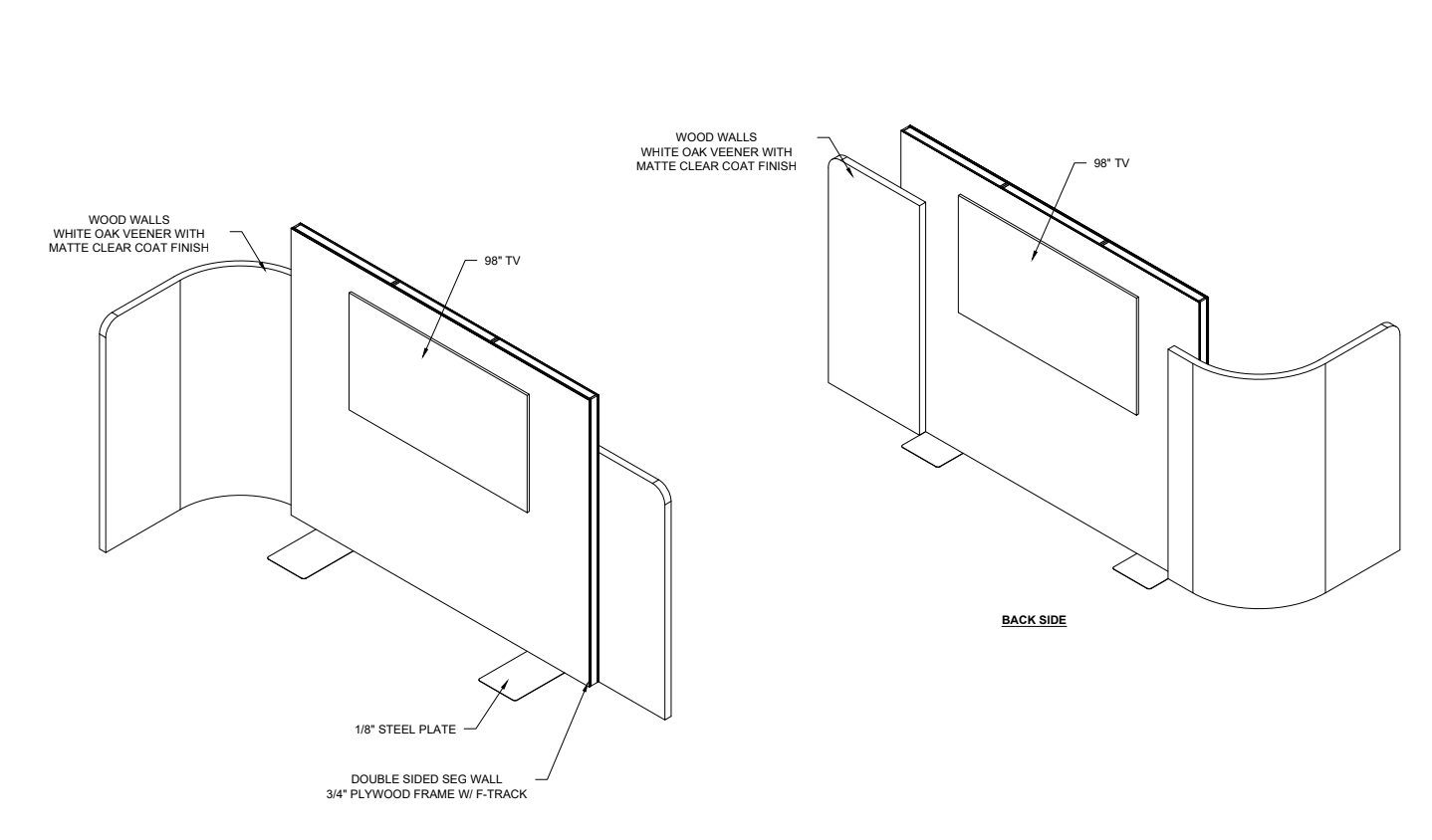 WOOD WALLS
WHITE OAK VEENER WITH
MATTE CLEAR COAT FINISH

98" TV

1/8" STEEL PLATE

DOUBLE SIDED SEG WALL
3/4" PLYWOOD FRAME W/ F-TRACK

WOOD WALLS
WHITE OAK VEENER WITH
MATTE CLEAR COAT FINISH

98" TV

BACK SIDE