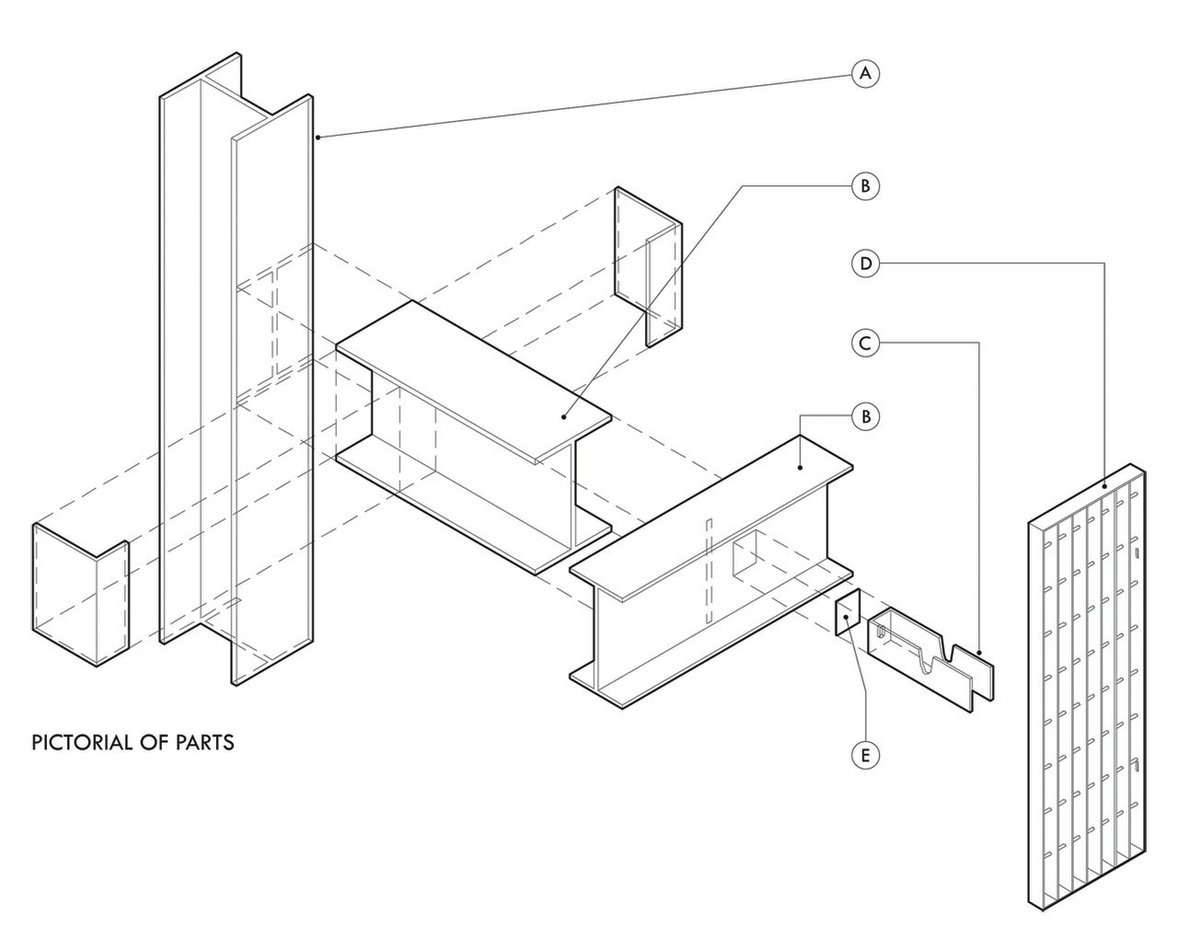 A

B

D

C

B

E

PICTORIAL OF PARTS