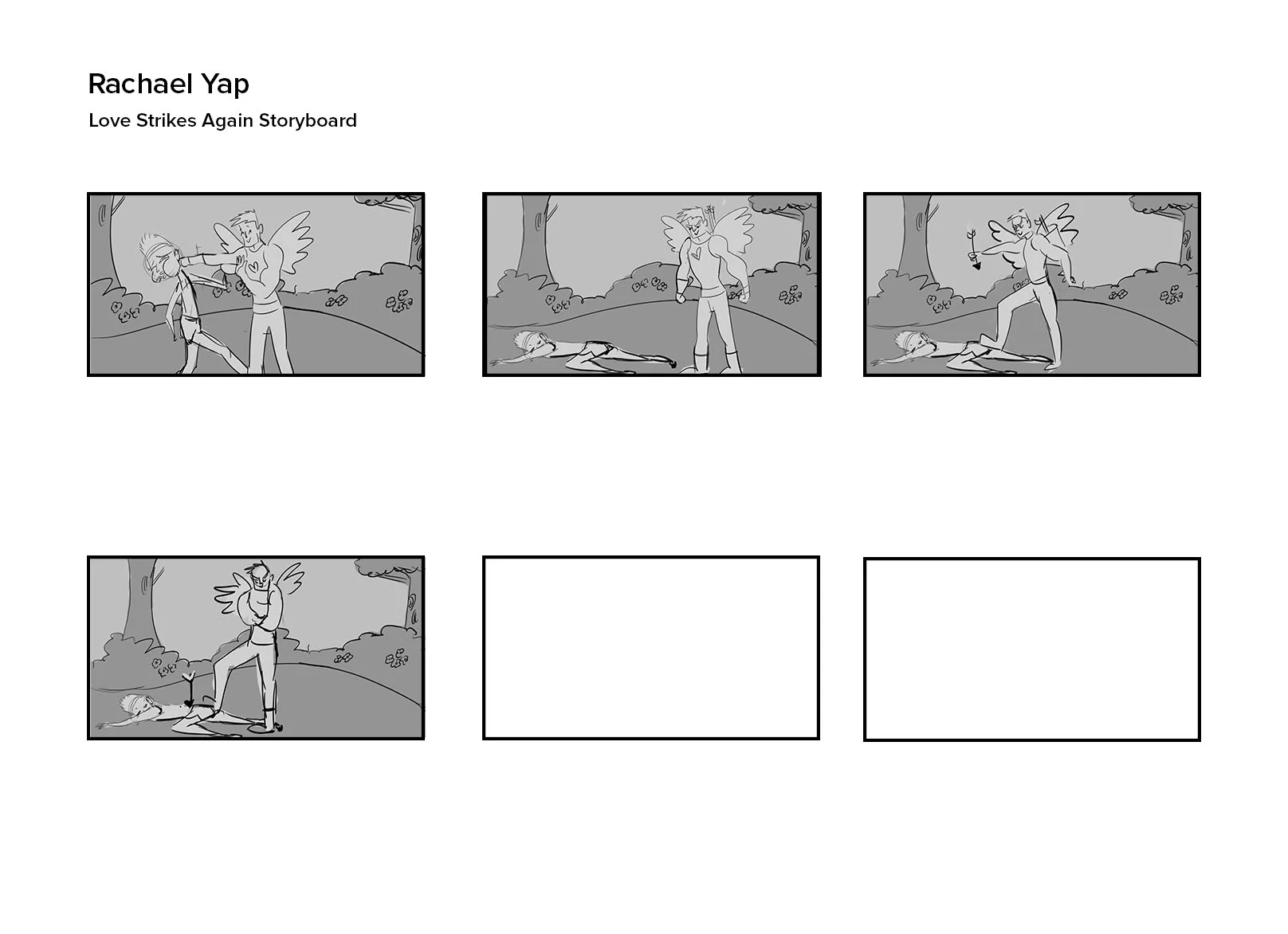 Rachael Yap

Love Strikes Again Storyboard