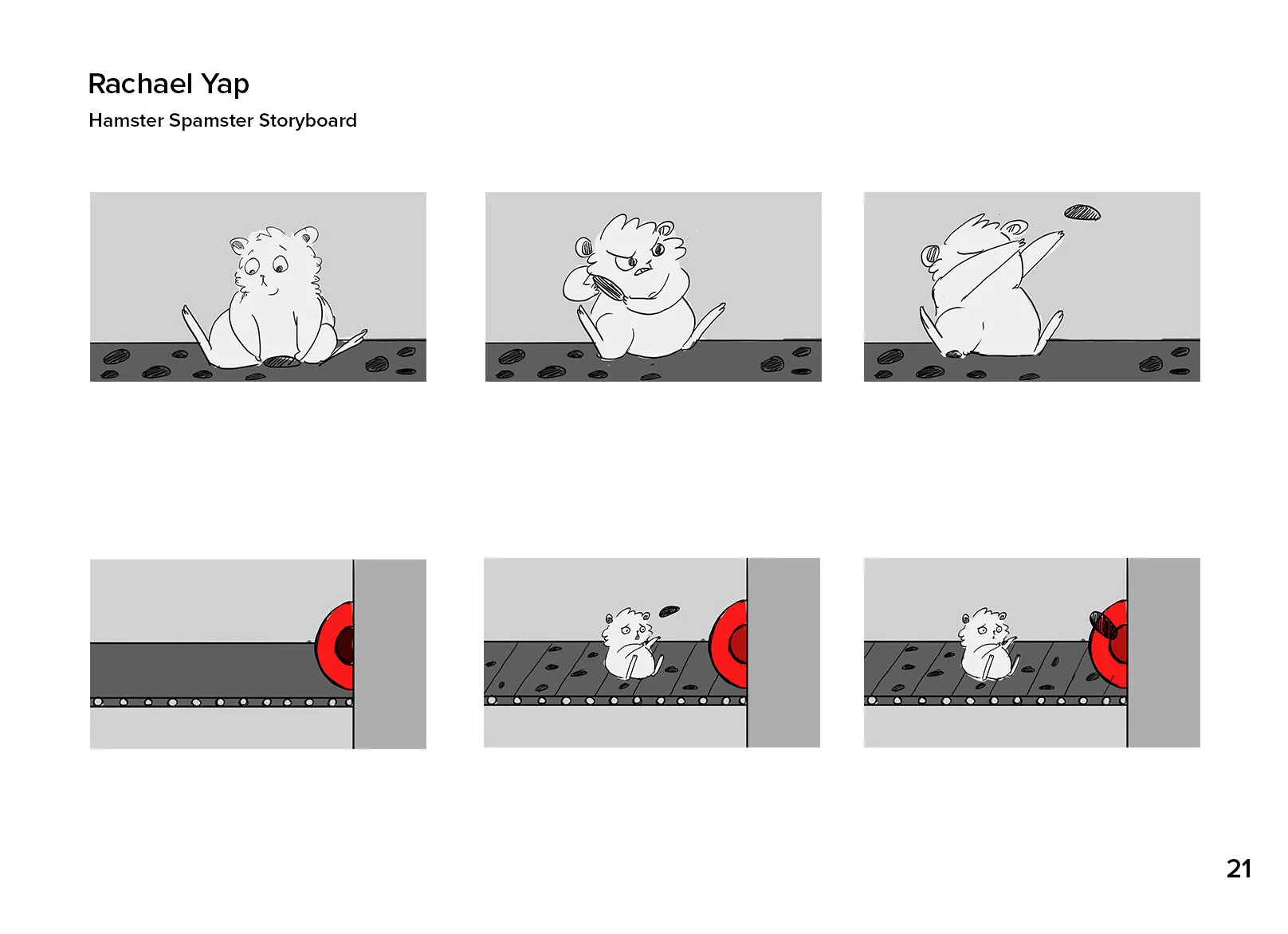 Rachael Yap

Hamster Spamster Storyboard

21