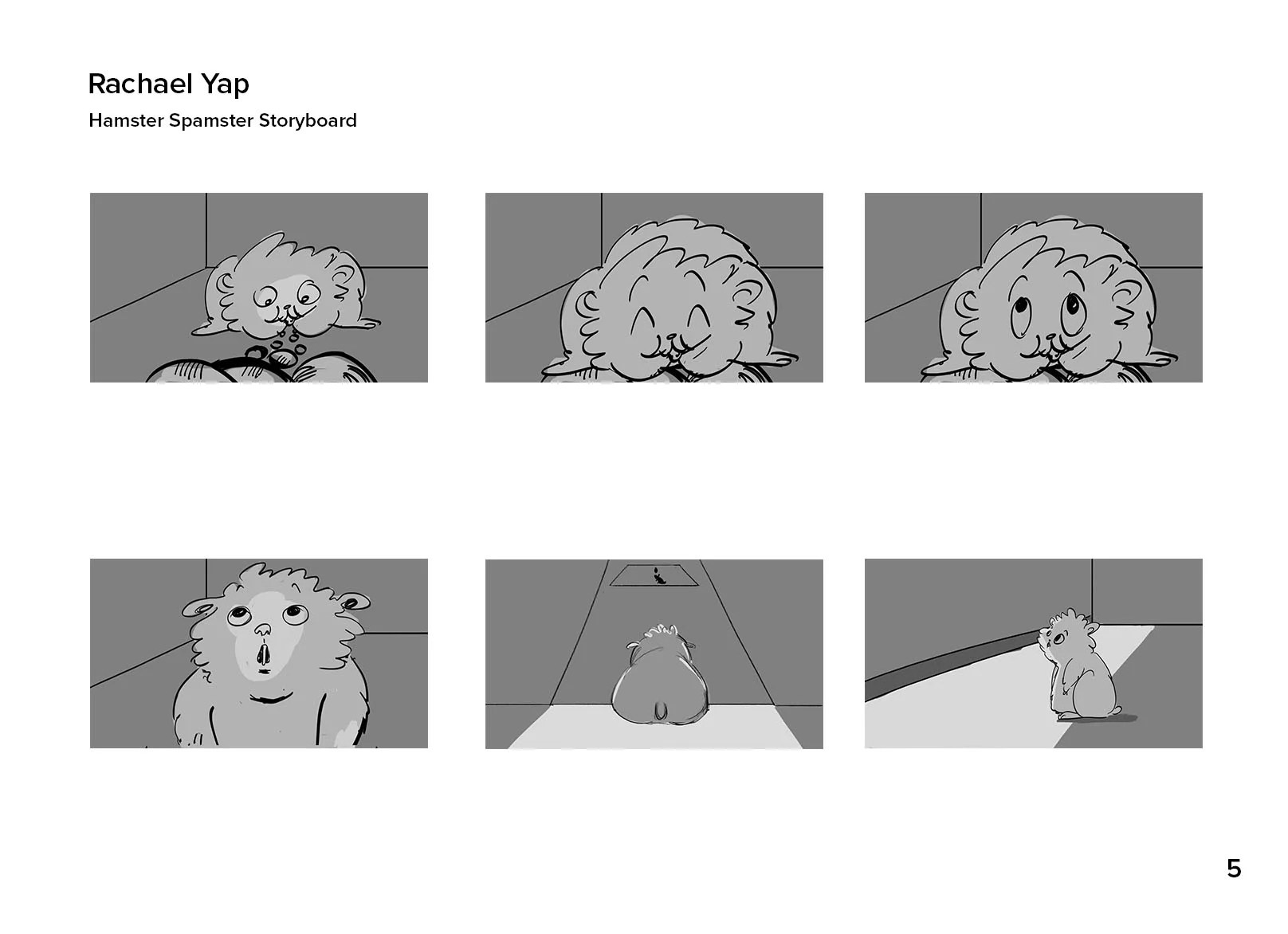 Rachael Yap

Hamster Spamster Storyboard

5