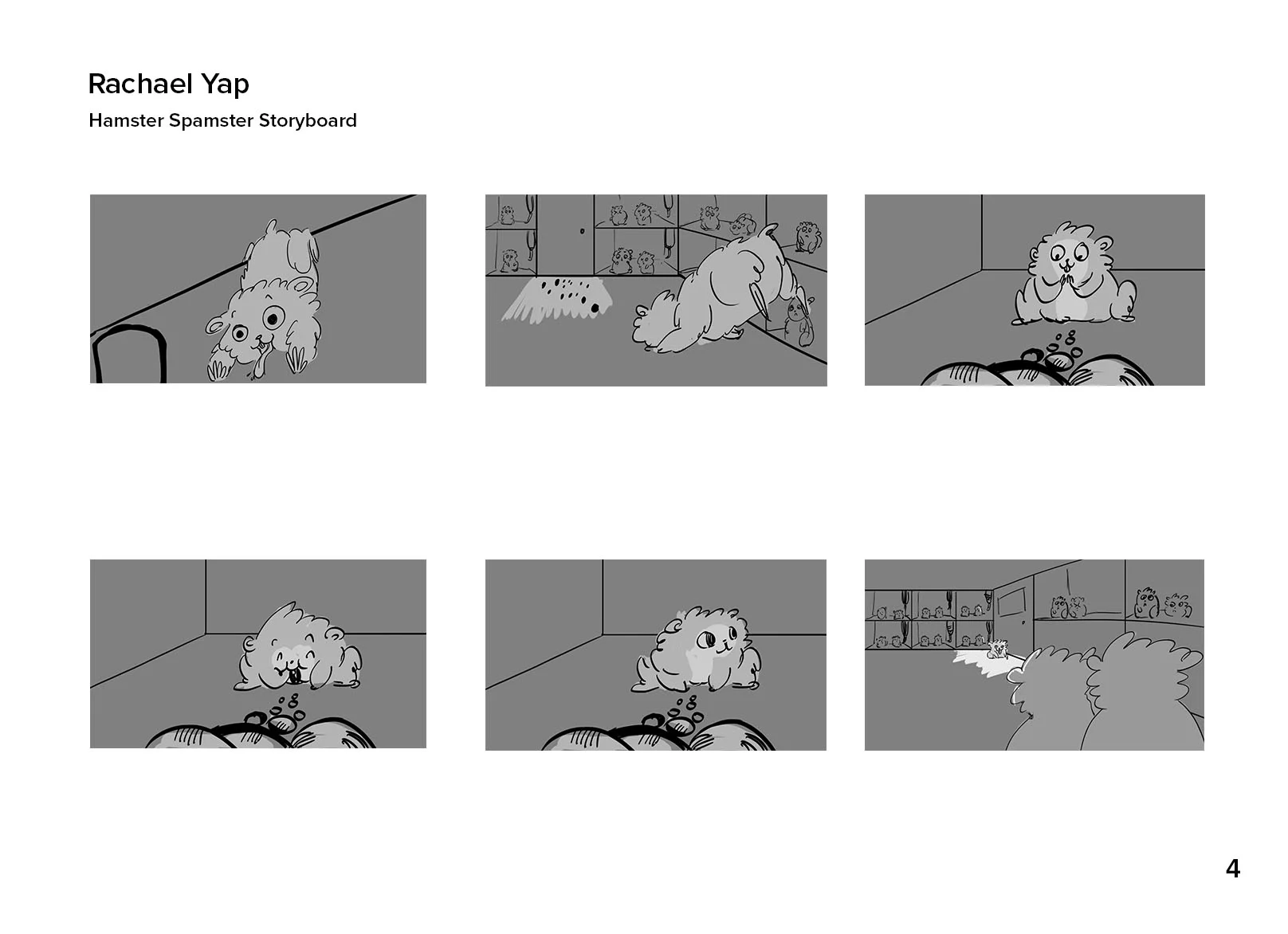 Rachael Yap

Hamster Spamster Storyboard

4