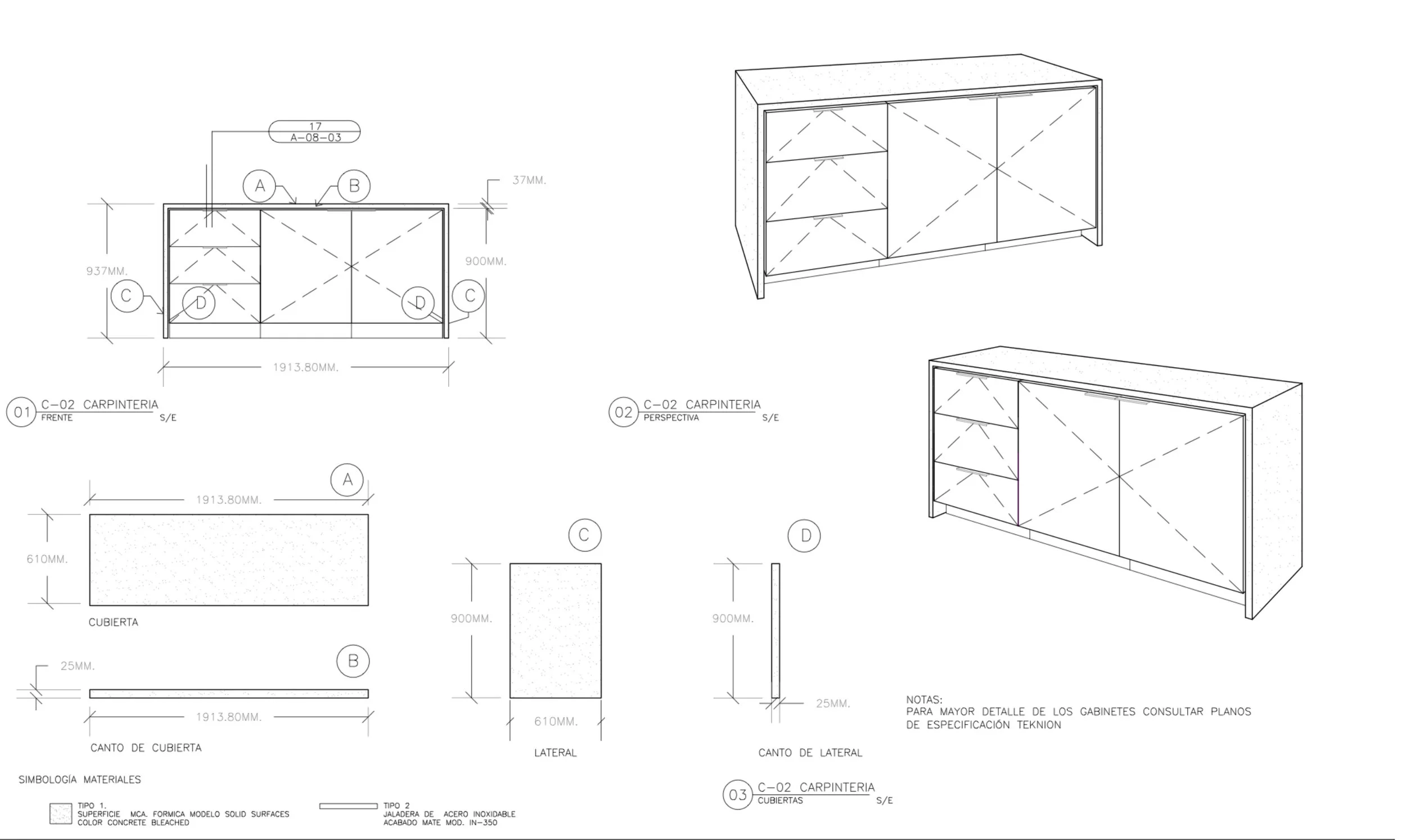 17
A-08-03

A B

37MM.

937MM.

900MM.

C D D C

1913.80MM.

01 C-02 CARPINTERIA
FRENTE S/E

02 C-02 CARPINTERIA
PERSPECTIVA S/E

A
1913.80MM.
610MM.
CUBIERTA

B
25MM.
1913.80MM.
CANTO DE CUBIERTA

C
900MM.
610MM.
LATERAL

D
900MM.
25MM.
CANTO DE LATERAL

NOTAS:
PARA MAYOR DETALLE DE LOS GABINETES CONSULTAR PLANOS DE ESPECIFICACIÓN TEKNION

03 C-02 CARPINTERIA
CUBIERTAS S/E

SIMBOLOGÍA MATERIALES

TIPO 1.
SUPERFICIE MCA. FORMICA MODELO SOLID SURFACES
COLOR CONCRETE BLEACHED

TIPO 2
JALADERA DE ACERO INOXIDABLE
ACABADO MATE MOD. IN-350