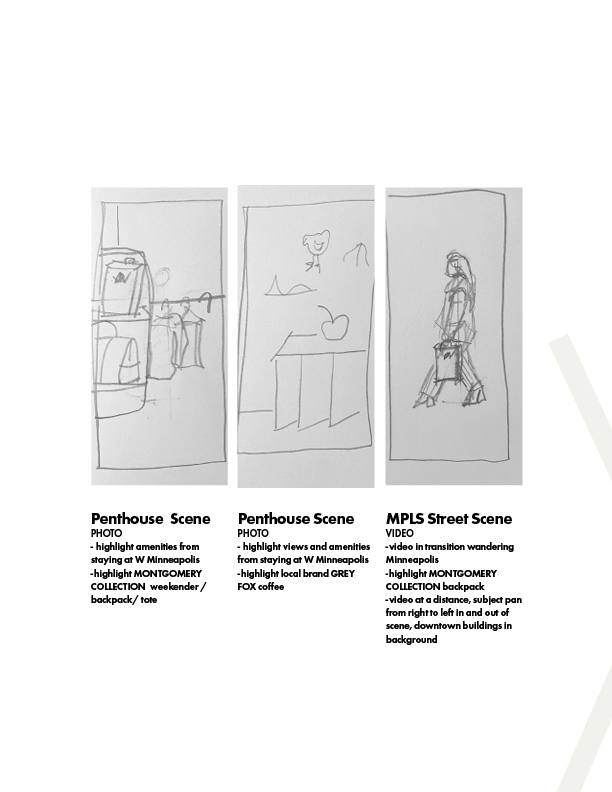 Penthouse Scene
PHOTO
- highlight amenities from staying at W Minneapolis
-highlight MONTGOMERY COLLECTION weekender / backpack/ tote

Penthouse Scene
PHOTO
- highlight views and amenities from staying at W Minneapolis
-highlight local brand GREY FOX coffee

MPLS Street Scene
VIDEO
-video in transition wandering Minneapolis
-highlight MONTGOMERY COLLECTION backpack
-video at a distance, subject pan from right to left in and out of scene, downtown buildings in background