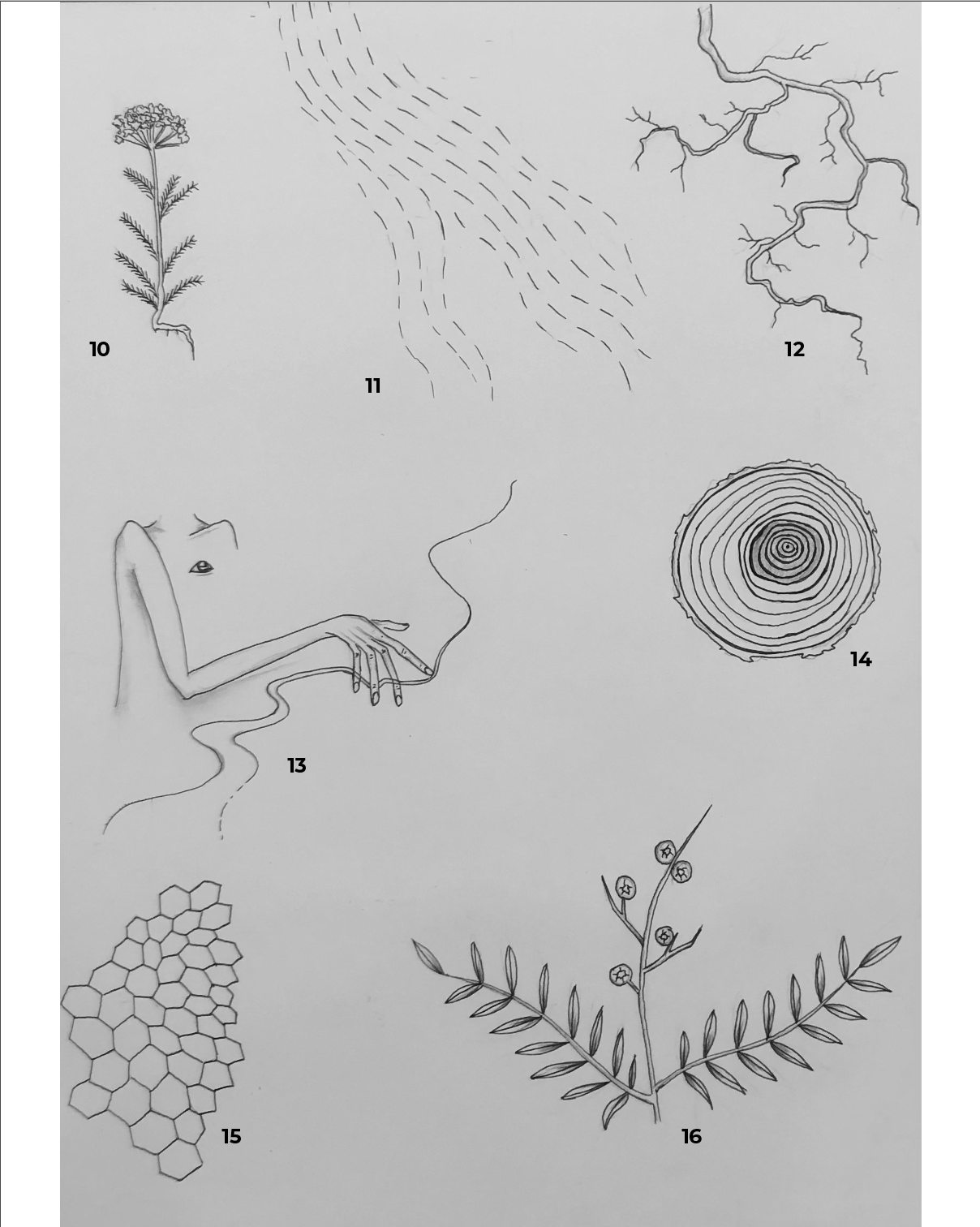 10

11

12

13

14

15

16