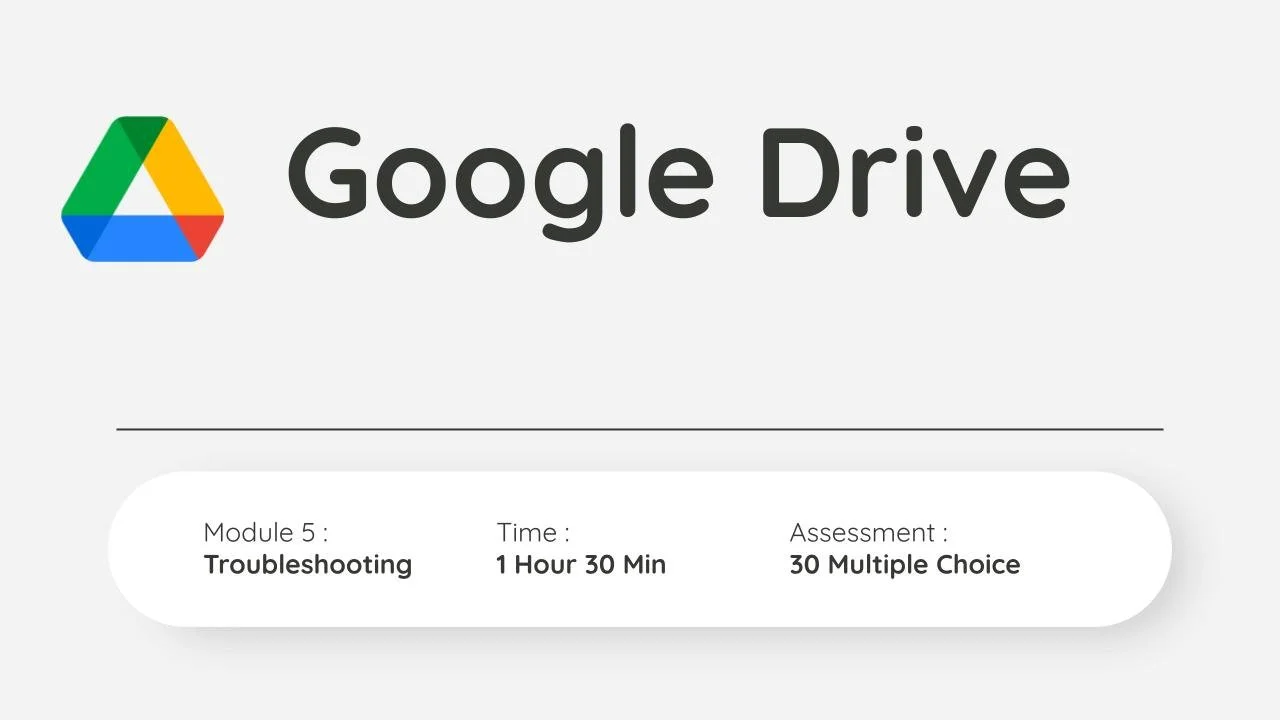 Google Drive

Module 5 :
Troubleshooting

Time :
1 Hour 30 Min

Assessment :
30 Multiple Choice