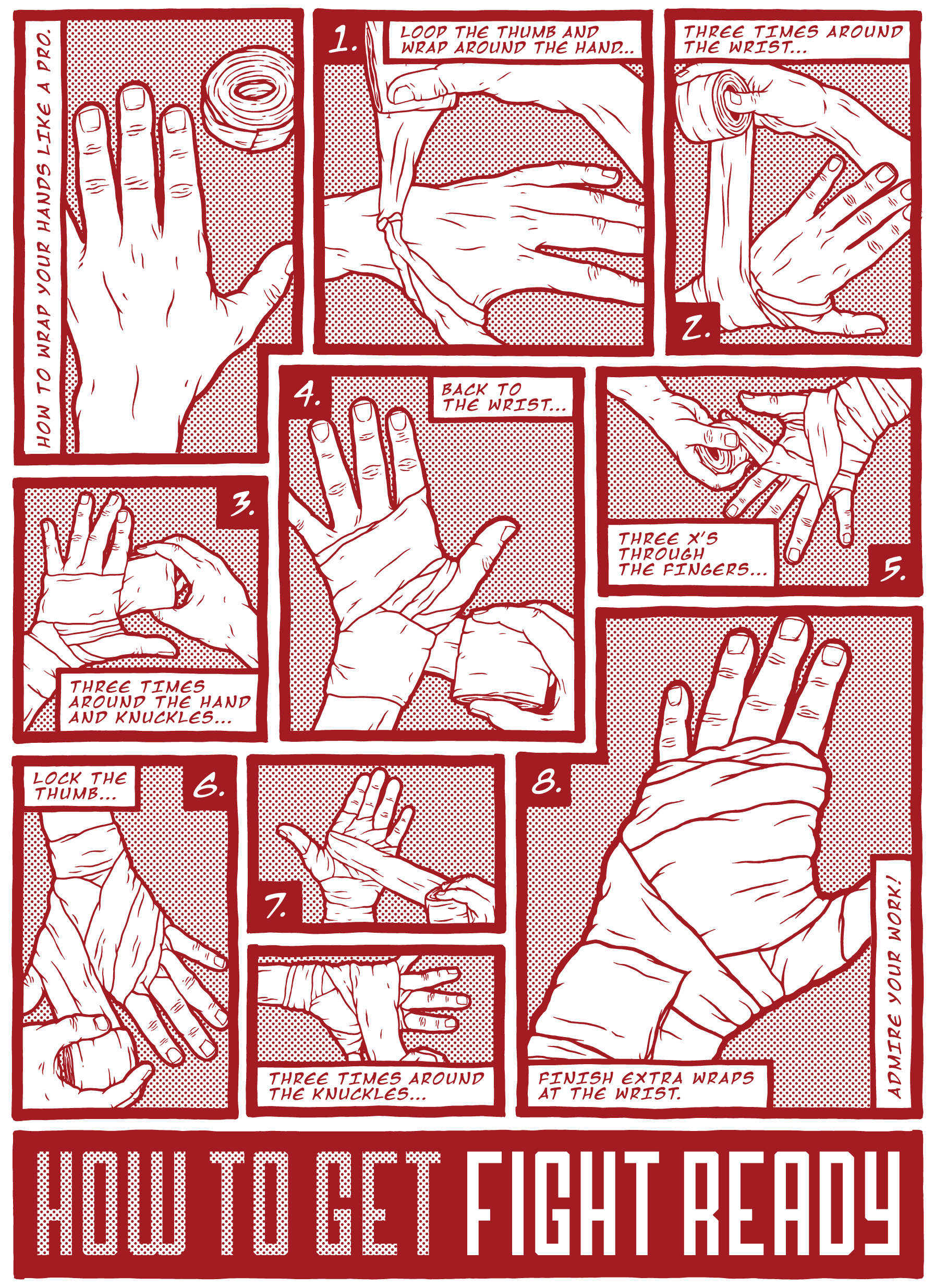 HOW TO WRAP YOUR HANDS LIKE A PRO.

1. LOOP THE THUMB AND WRAP AROUND THE HAND...

THREE TIMES AROUND THE WRIST...

2.

3.

THREE TIMES AROUND THE HAND AND KNUCKLES...

4. BACK TO THE WRIST...

THREE X'S THROUGH THE FINGERS...

5.

LOCK THE THUMB...

6.

7.

THREE TIMES AROUND THE KNUCKLES...

8.

FINISH EXTRA WRAPS AT THE WRIST.

ADMIRE YOUR WORK!

HOW TO GET FIGHT READY