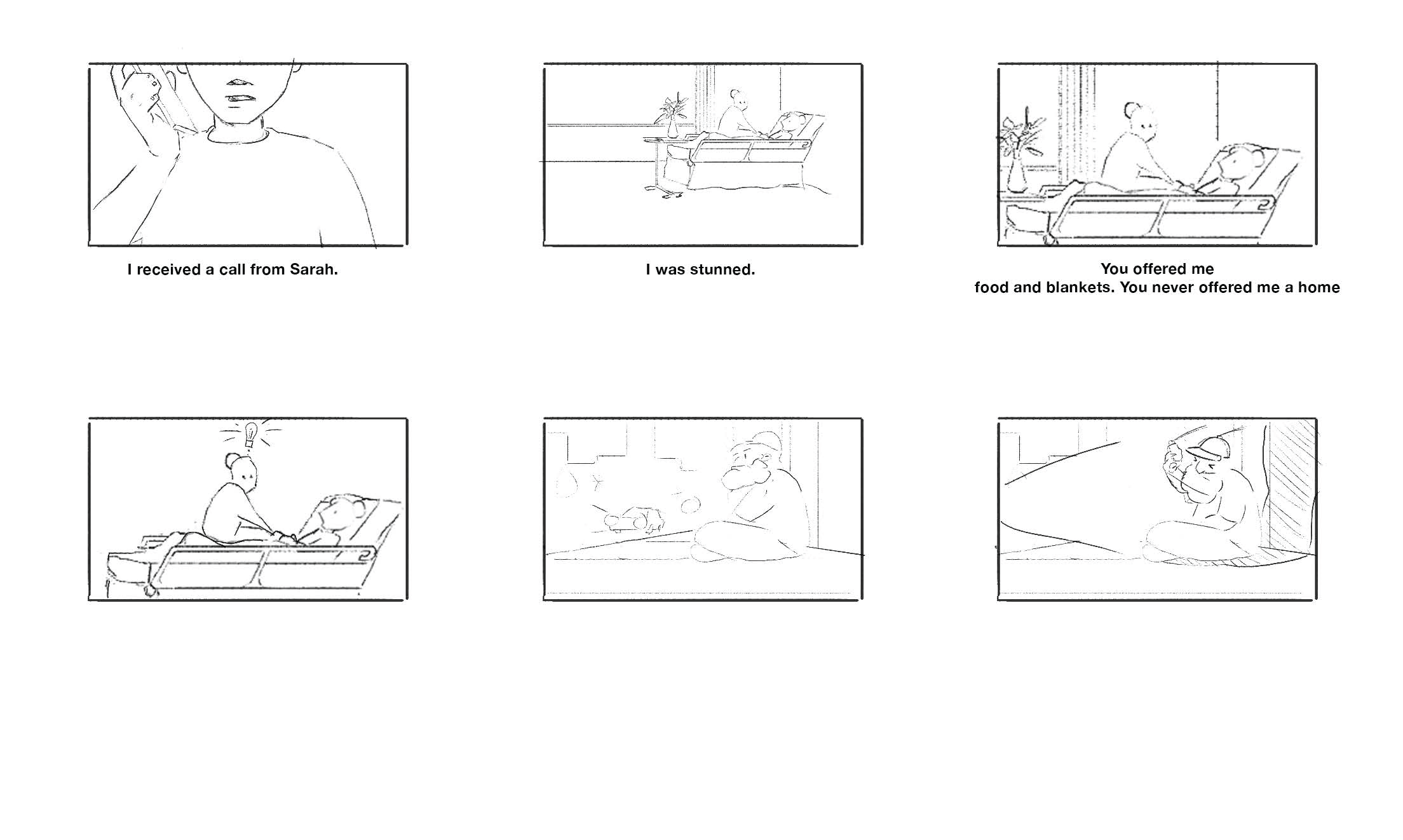 I received a call from Sarah.

I was stunned.

You offered me
food and blankets. You never offered me a home