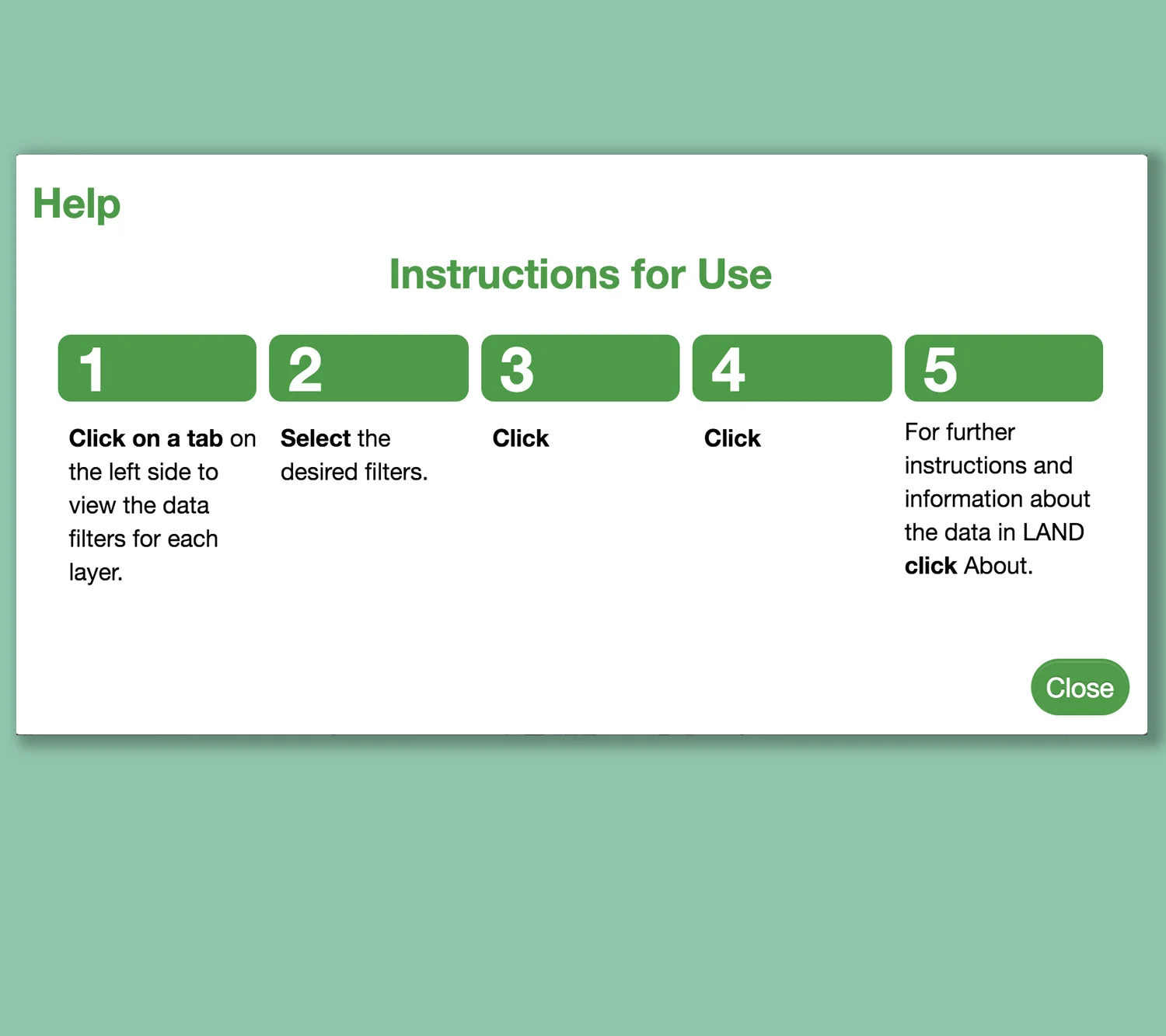 Help

Instructions for Use

1

Click on a tab on the left side to view the data filters for each layer.

2

Select the desired filters.

3

Click

4

Click

5

For further instructions and information about the data in LAND click About.

Close