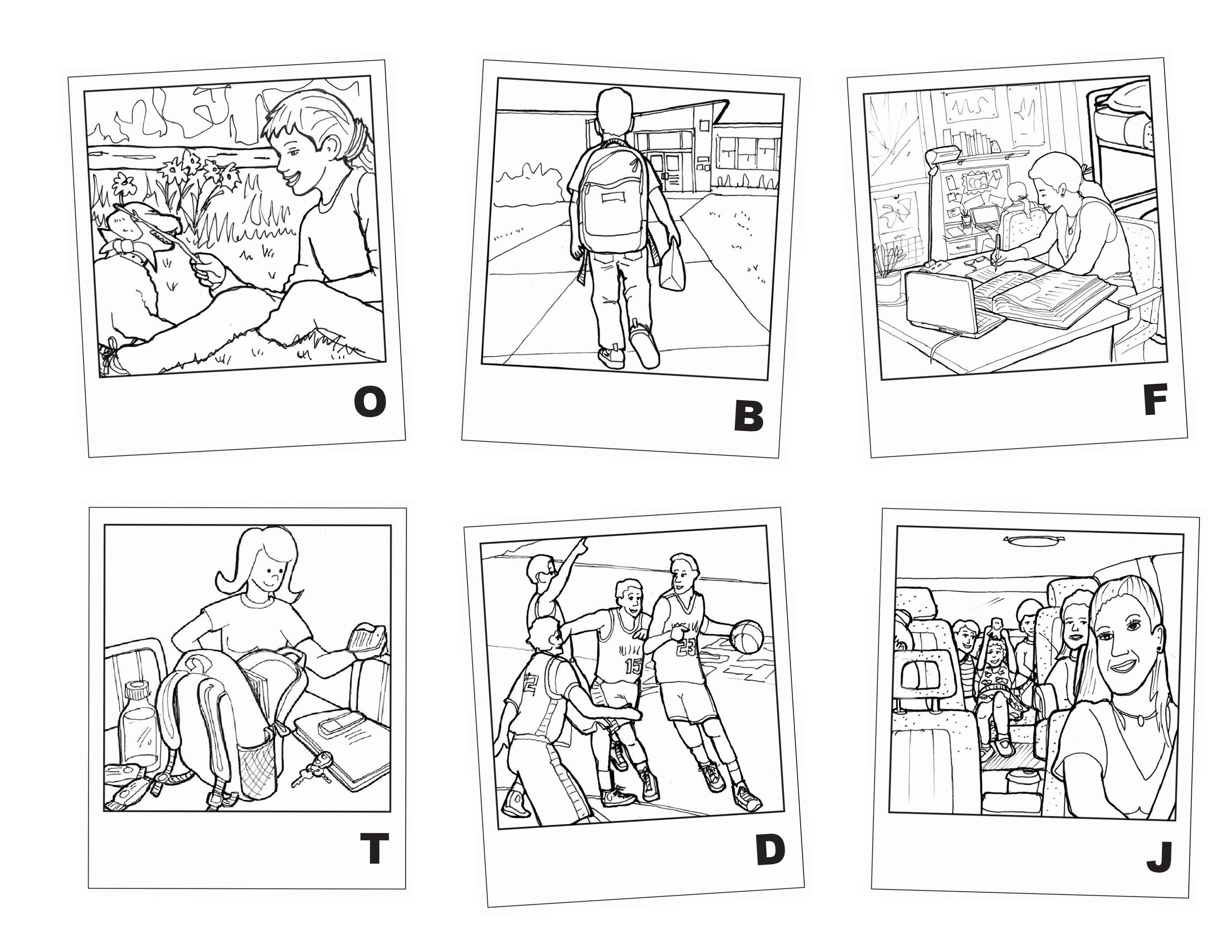 O

B

F

T

15

23

D

J