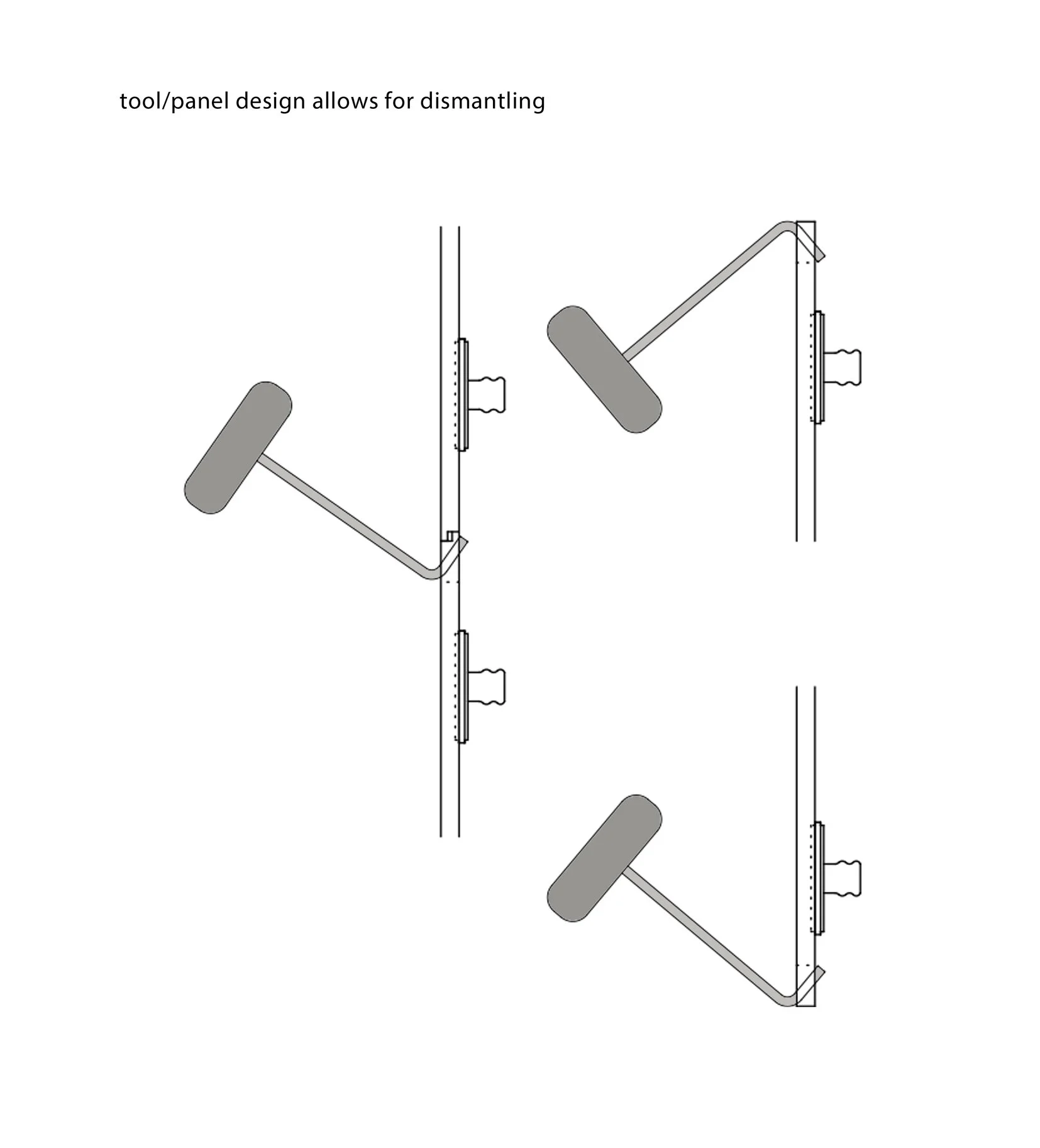 tool/panel design allows for dismantling