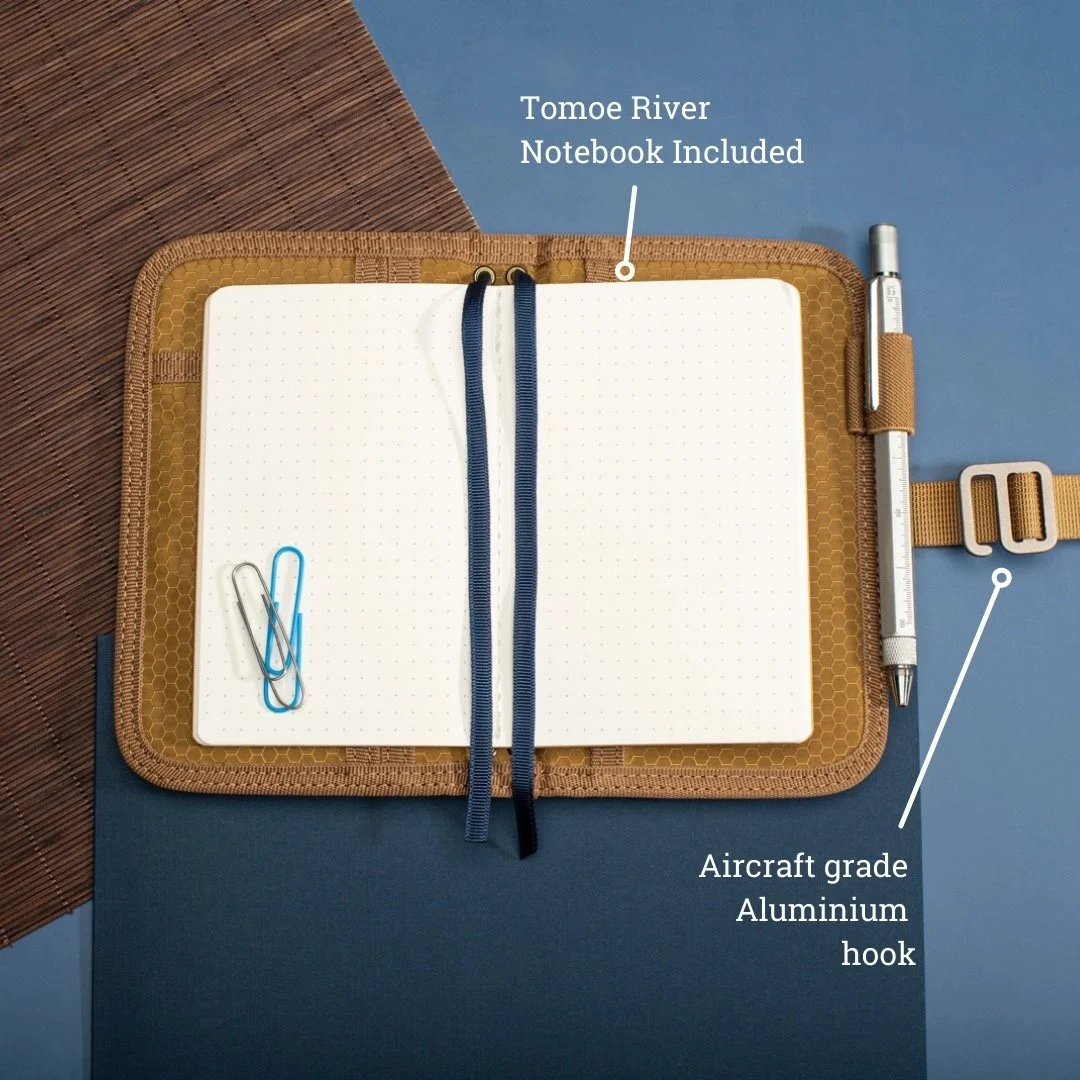 Tomoe River
Notebook Included

Aircraft grade
Aluminium
hook