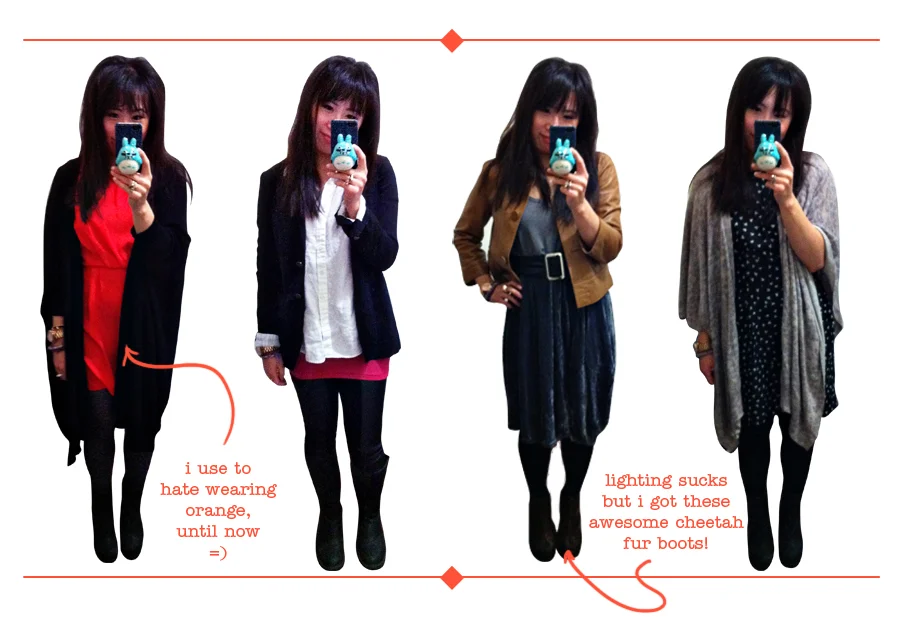 i use to hate wearing orange, until now =)

lighting sucks but i got these awesome cheetah fur boots!