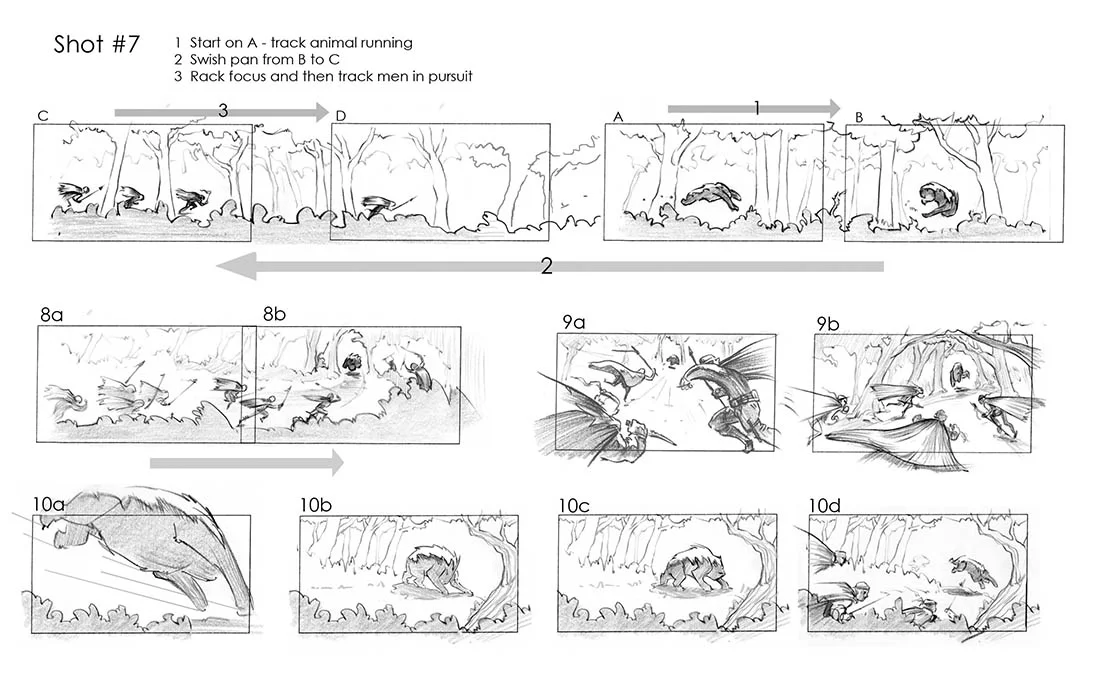 Shot #7

1 Start on A - track animal running
2 Swish pan from B to C
3 Rack focus and then track men in pursuit

C
3
D
A
1
B

2

8a
8b
9a
9b

10a
10b
10c
10d