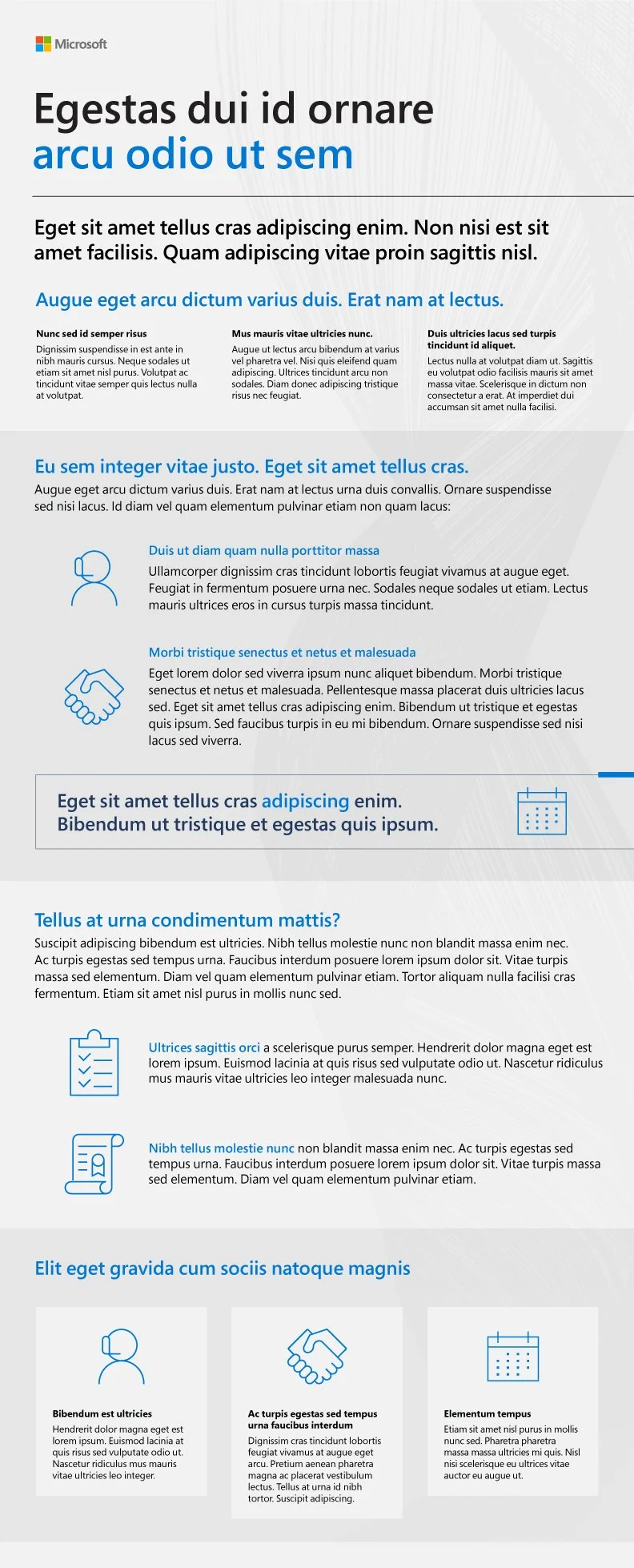 Microsoft

Egestas dui id ornare
arcu odio ut sem

Eget sit amet tellus cras adipiscing enim. Non nisi est sit amet facilisis. Quam adipiscing vitae proin sagittis nisl.

Augue eget arcu dictum varius duis. Erat nam at lectus.

Nunc sed id semper risus
Dignissim suspendisse in est ante in nibh mauris cursus. Neque sodales ut etiam sit amet nisl purus. Volutpat ac tincidunt vitae semper quis lectus nulla at volutpat.

Mus mauris vitae ultricies nunc.
Augue ut lectus arcu bibendum at varius vel pharetra vel. Nisi quis eleifend quam adipiscing. Ultrices tincidunt arcu non sodales. Diam donec adipiscing tristique risus nec feugiat.

Duis ultricies lacus sed turpis tincidunt id aliquet.
Lectus nulla at volutpat diam ut. Sagittis eu volutpat odio facilisis mauris sit amet massa vitae. Scelerisque in dictum non consectetur a erat. At imperdiet dui accumsan sit amet nulla facilisi.

Eu sem integer vitae justo. Eget sit amet tellus cras.
Augue eget arcu dictum varius duis. Erat nam at lectus urna duis convallis. Ornare suspendisse sed nisi lacus. Id diam vel quam elementum pulvinar etiam non quam lacus:

Duis ut diam quam nulla porttitor massa
Ullamcorper dignissim cras tincidunt lobortis feugiat vivamus at augue eget. Feugiat in fermentum posuere urna nec. Sodales neque sodales ut etiam. Lectus mauris ultrices eros in cursus turpis massa tincidunt.

Morbi tristique senectus et netus et malesuada
Eget lorem dolor sed viverra ipsum nunc aliquet bibendum. Morbi tristique senectus et netus et malesuada. Pellentesque massa placerat duis ultricies lacus sed. Eget sit amet tellus cras adipiscing enim. Bibendum ut tristique et egestas quis ipsum. Sed faucibus turpis in eu mi bibendum. Ornare suspendisse sed nisi lacus sed viverra.

Eget sit amet tellus cras adipiscing enim.
Bibendum ut tristique et egestas quis ipsum.

Tellus at urna condimentum mattis?
Suscipit adipiscing bibendum est ultricies. Nibh tellus molestie nunc non blandit massa enim nec. Ac turpis egestas sed tempus urna. Faucibus interdum posuere lorem ipsum dolor sit. Vitae turpis massa sed elementum. Diam vel quam elementum pulvinar etiam. Tortor aliquam nulla facilisi cras fermentum. Etiam sit amet nisl purus in mollis nunc sed.

Ultrices sagittis orci a scelerisque purus semper. Hendrerit dolor magna eget est lorem ipsum. Euismod lacinia at quis risus sed vulputate odio ut. Nascetur ridiculus mus mauris vitae ultricies leo integer malesuada nunc.

Nibh tellus molestie nunc non blandit massa enim nec. Ac turpis egestas sed tempus urna. Faucibus interdum posuere lorem ipsum dolor sit. Vitae turpis massa sed elementum. Diam vel quam elementum pulvinar etiam.

Elit eget gravida cum sociis natoque magnis

Bibendum est ultricies
Hendrerit dolor magna eget est lorem ipsum. Euismod lacinia at quis risus sed vulputate odio ut. Nascetur ridiculus mus mauris vitae ultricies leo integer.

Ac turpis egestas sed tempus urna faucibus interdum
Dignissim cras tincidunt lobortis feugiat vivamus at augue eget arcu. Pretium aenean pharetra magna ac placerat vestibulum lectus. Tellus at urna id nibh tortor. Suscipit adipiscing.

Elementum tempus
Etiam sit amet nisl purus in mollis nunc sed. Pharetra pharetra massa massa ultricies mi quis. Nisl nisi scelerisque eu ultrices vitae auctor eu augue ut.