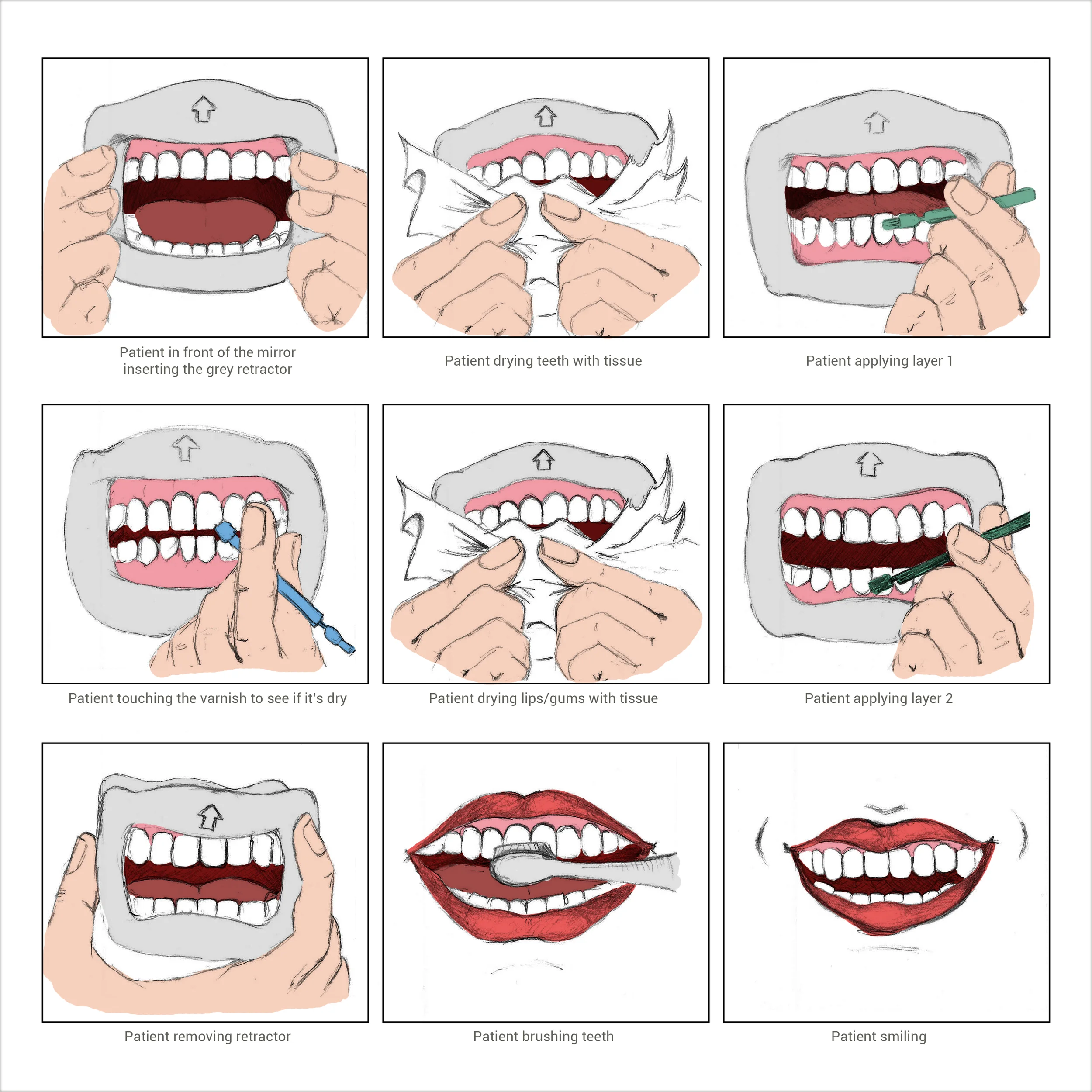 Patient in front of the mirror inserting the grey retractor

Patient drying teeth with tissue

Patient applying layer 1

Patient touching the varnish to see if it's dry

Patient drying lips/gums with tissue

Patient applying layer 2

Patient removing retractor

Patient brushing teeth

Patient smiling