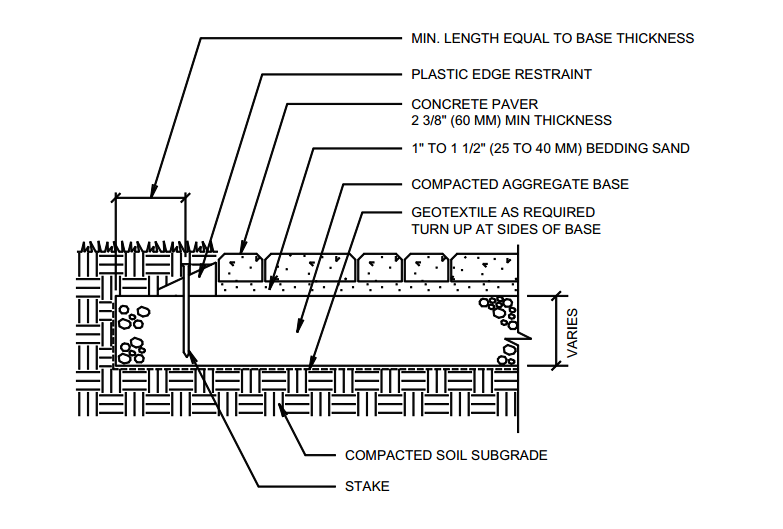 MIN. LENGTH EQUAL TO BASE THICKNESS

PLASTIC EDGE RESTRAINT

CONCRETE PAVER
2 3/8" (60 MM) MIN THICKNESS

1" TO 1 1/2" (25 TO 40 MM) BEDDING SAND

COMPACTED AGGREGATE BASE

GEOTEXTILE AS REQUIRED
TURN UP AT SIDES OF BASE

VARIES

COMPACTED SOIL SUBGRADE

STAKE