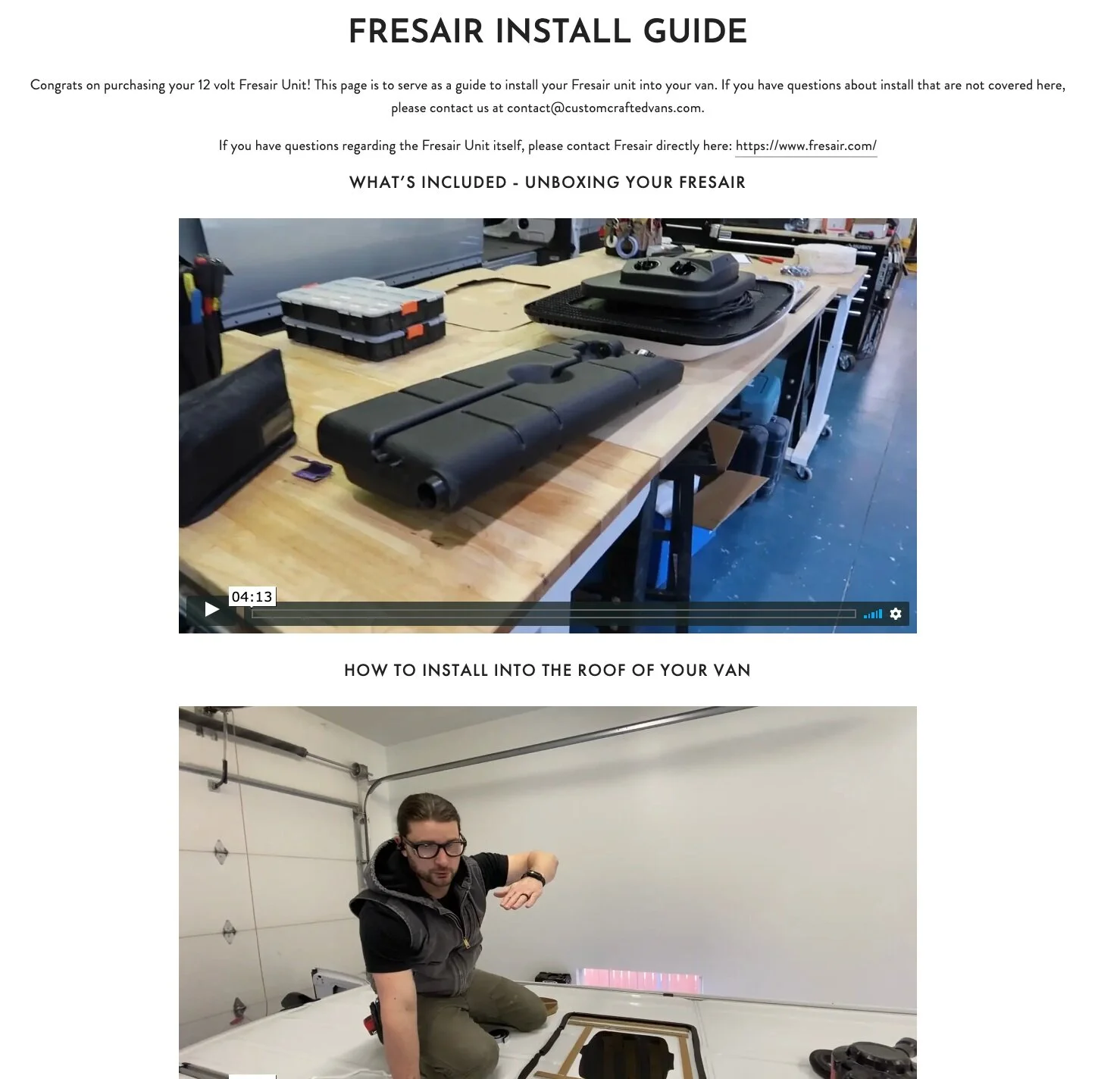 FRESAIR INSTALL GUIDE

Congrats on purchasing your 12 volt Fresair Unit! This page is to serve as a guide to install your Fresair unit into your van. If you have questions about install that are not covered here, please contact us at contact@customcraftedvans.com.

If you have questions regarding the Fresair Unit itself, please contact Fresair directly here: https://www.fresair.com/

WHAT'S INCLUDED - UNBOXING YOUR FRESAIR

04:13

HOW TO INSTALL INTO THE ROOF OF YOUR VAN