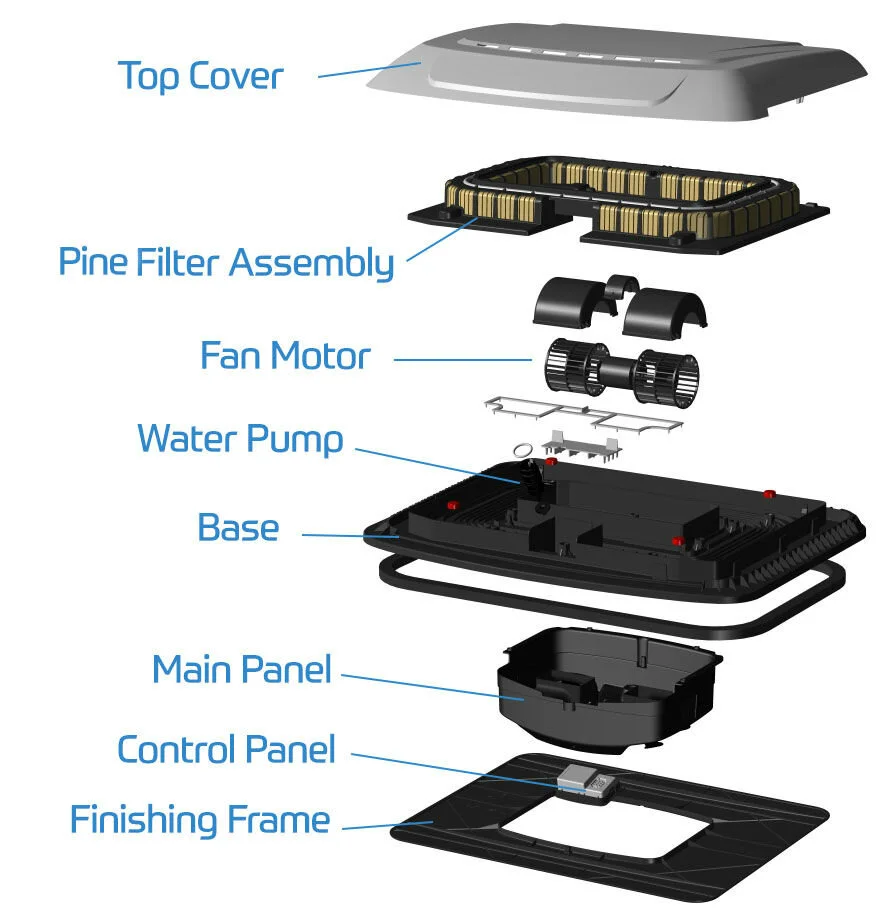 Top Cover

Pine Filter Assembly

Fan Motor

Water Pump

Base

Main Panel

Control Panel

Finishing Frame