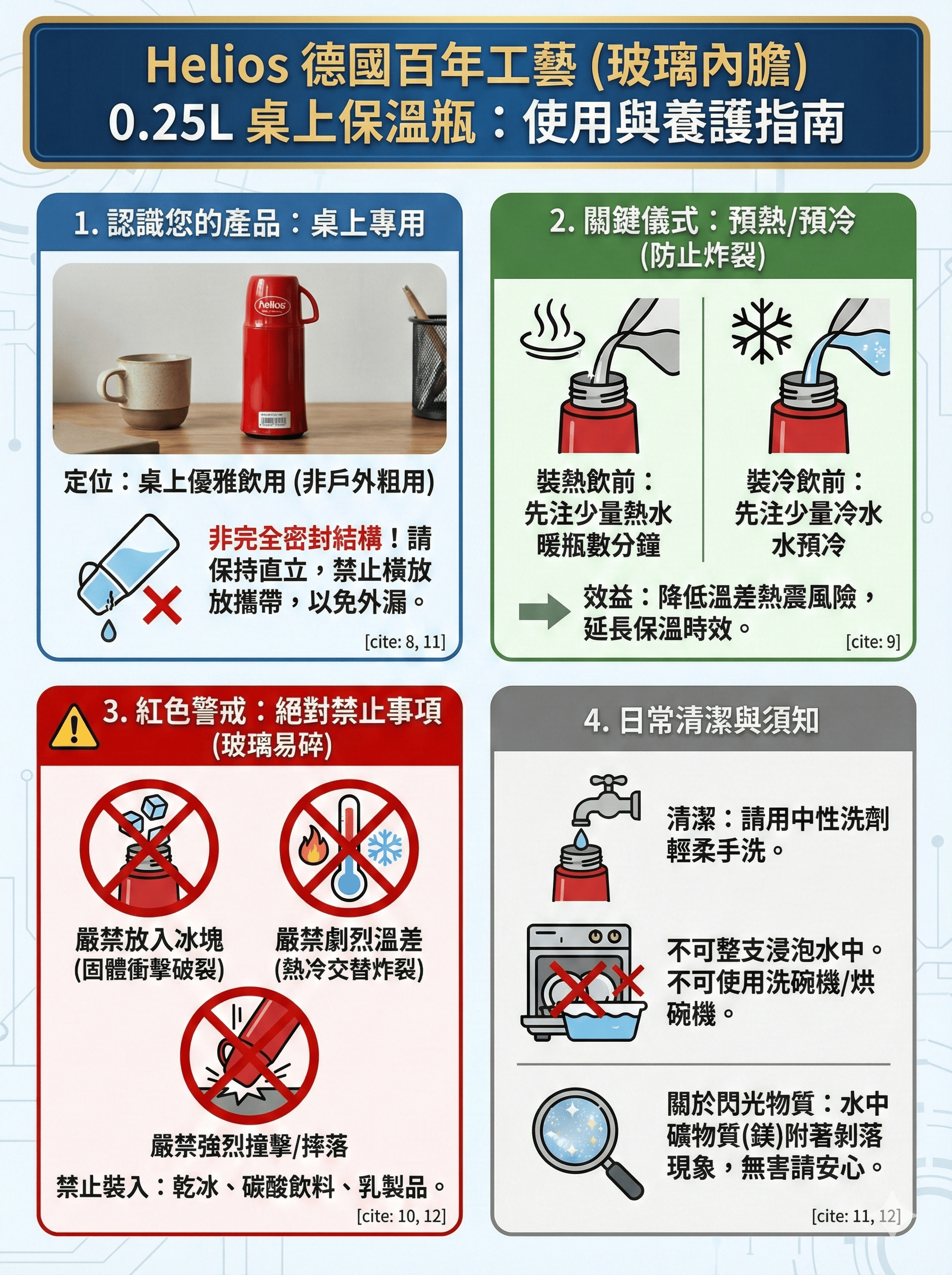 Helios 德國百年工藝 (玻璃內膽)
0.25L 桌上保溫瓶：使用與養護指南

1. 認識您的產品：桌上專用

Helios

定位：桌上優雅飲用 (非戶外粗用)

非完全密封結構！請保持直立，禁止橫放放攜帶，以免外漏。

[cite: 8, 11]

2. 關鍵儀式：預熱/預冷 (防止炸裂)

裝熱飲前：先注少量熱水暖瓶數分鐘

裝冷飲前：先注少量冷水水預冷

效益：降低溫差熱震風險，延長保溫時效。

[cite: 9]

3. 紅色警戒：絕對禁止事項 (玻璃易碎)

嚴禁放入冰塊 (固體衝擊破裂)

嚴禁劇烈溫差 (熱冷交替炸裂)

嚴禁強烈撞擊/摔落

禁止裝入：乾冰、碳酸飲料、乳製品。

[cite: 10, 12]

4. 日常清潔與須知

清潔：請用中性洗劑輕柔手洗。

不可整支浸泡水中。不可使用洗碗機/烘碗機。

關於閃光物質：水中礦物質(鎂)附著剝落現象，無害請安心。

[cite: 11, 12]