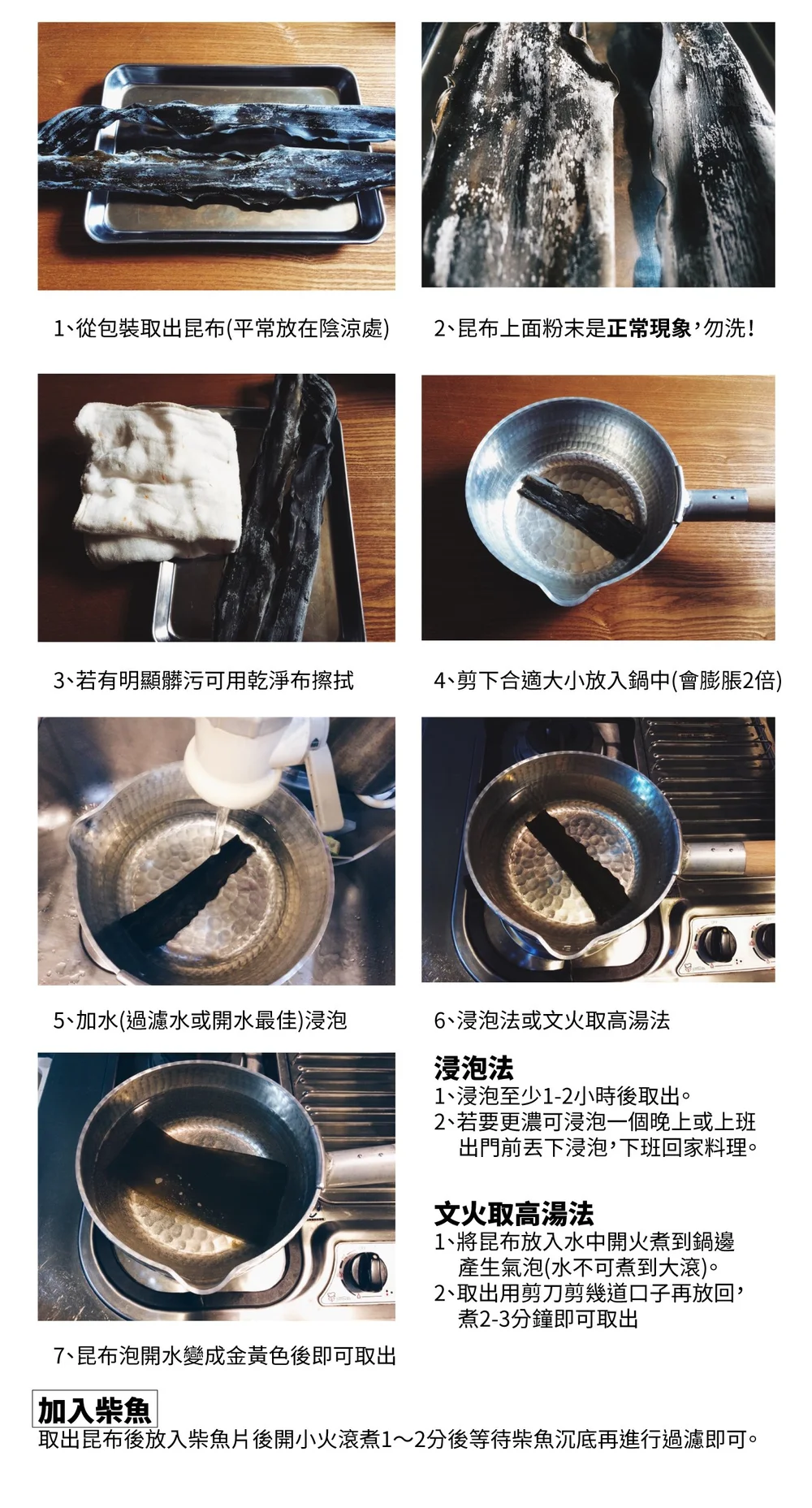 1、從包裝取出昆布(平常放在陰涼處)

2、昆布上面粉末是正常現象，勿洗！

3、若有明顯髒污可用乾淨布擦拭

4、剪下合適大小放入鍋中(會膨脹2倍)

5、加水(過濾水或開水最佳)浸泡

6、浸泡法或文火取高湯法

浸泡法
1、浸泡至少1-2小時後取出。
2、若要更濃可浸泡一個晚上或上班出門前丟下浸泡，下班回家料理。

文火取高湯法
1、將昆布放入水中開火煮到鍋邊產生氣泡(水不可煮到大滾)。
2、取出用剪刀剪幾道口子再放回，煮2-3分鐘即可取出

7、昆布泡開水變成金黃色後即可取出

加入柴魚
取出昆布後放入柴魚片後開小火滾煮1～2分後等待柴魚沉底再進行過濾即可。