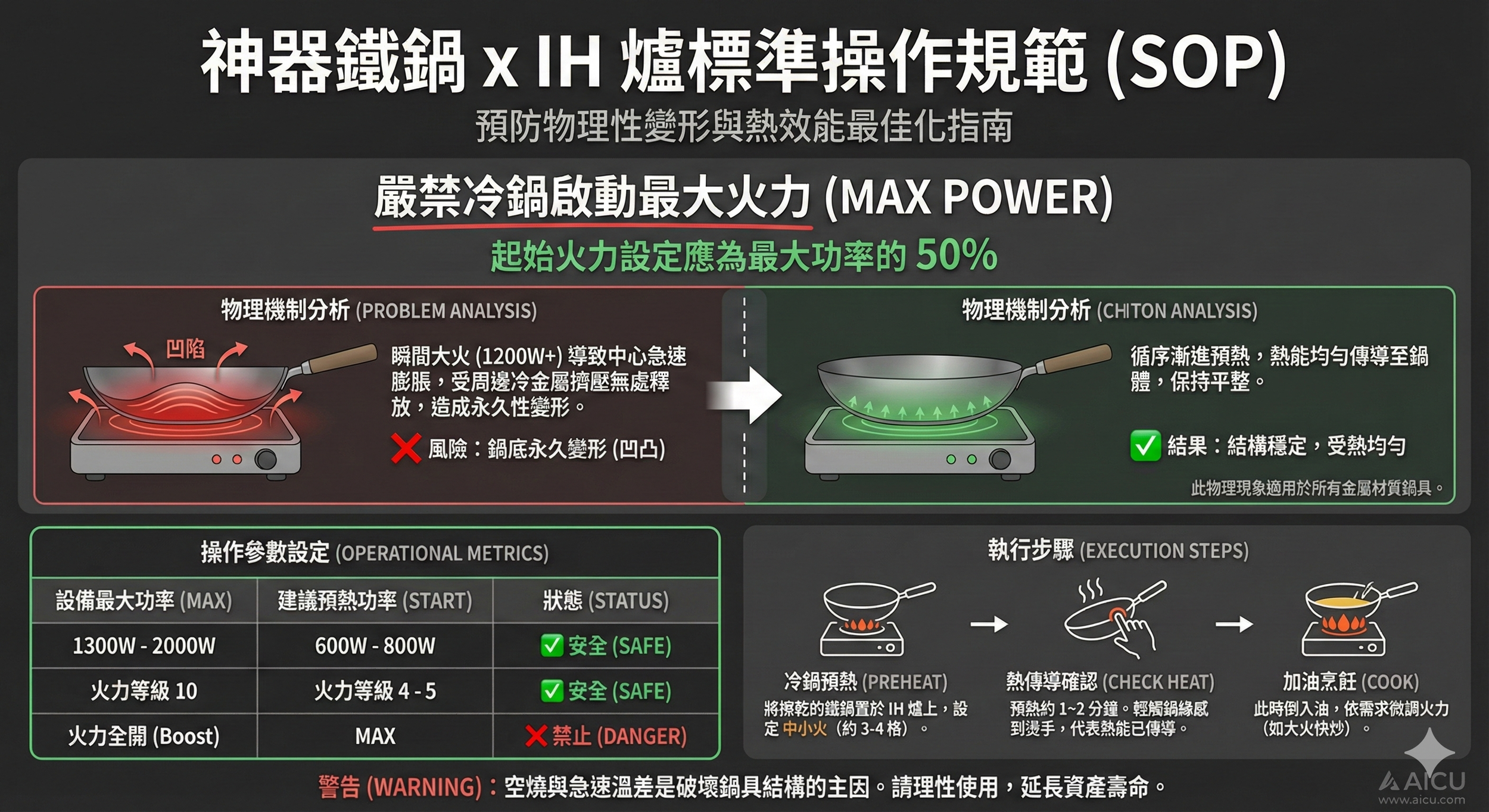 神器鐵鍋 x IH 爐標準操作規範 (SOP)

預防物理性變形與熱效能最佳化指南

嚴禁冷鍋啟動最大火力 (MAX POWER)

起始火力設定應為最大功率的 50%

物理機制分析 (PROBLEM ANALYSIS)

凹陷

瞬間大火 (1200W+) 導致中心急速膨脹，受周邊冷金屬擠壓無處釋放，造成永久性變形。

❌ 風險：鍋底永久變形 (凹凸)

物理機制分析 (CHITON ANALYSIS)

循序漸進預熱，熱能均勻傳導至鍋體，保持平整。

✅ 結果：結構穩定，受熱均勻

此物理現象適用於所有金屬材質鍋具。

操作參數設定 (OPERATIONAL METRICS)

| 設備最大功率 (MAX) | 建議預熱功率 (START) | 狀態 (STATUS) |
|---|---|---|
| 1300W - 2000W | 600W - 800W | ✅ 安全 (SAFE) |
| 火力等級 10 | 火力等級 4 - 5 | ✅ 安全 (SAFE) |
| 火力全開 (Boost) | MAX | ❌ 禁止 (DANGER) |

執行步驟 (EXECUTION STEPS)

冷鍋預熱 (PREHEAT)
將擦乾的鐵鍋置於 IH 爐上，設定 中小火（約 3-4 格）。

熱傳導確認 (CHECK HEAT)
預熱約 1~2 分鐘。輕觸鍋緣感到燙手，代表熱能已傳導。

加油烹飪 (COOK)
此時倒入油，依需求微調火力（如大火快炒）。

警告 (WARNING)：空燒與急速溫差是破壞鍋具結構的主因。請理性使用，延長資產壽命。

AICU
www.aicu.com