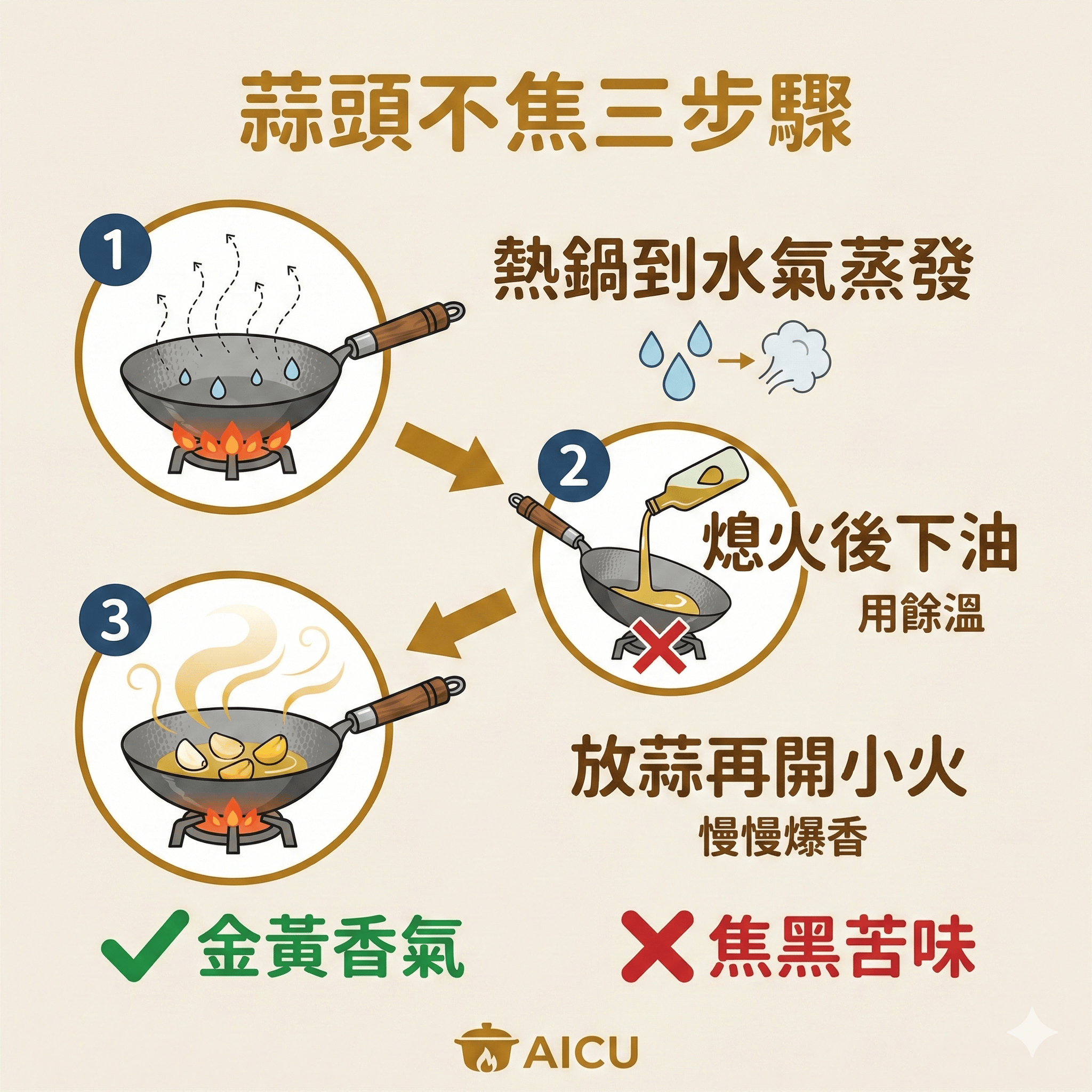 蒜頭不焦三步驟

1

熱鍋到水氣蒸發

2

熄火後下油

用餘溫

3

放蒜再開小火

慢慢爆香

金黃香氣

焦黑苦味

AICU