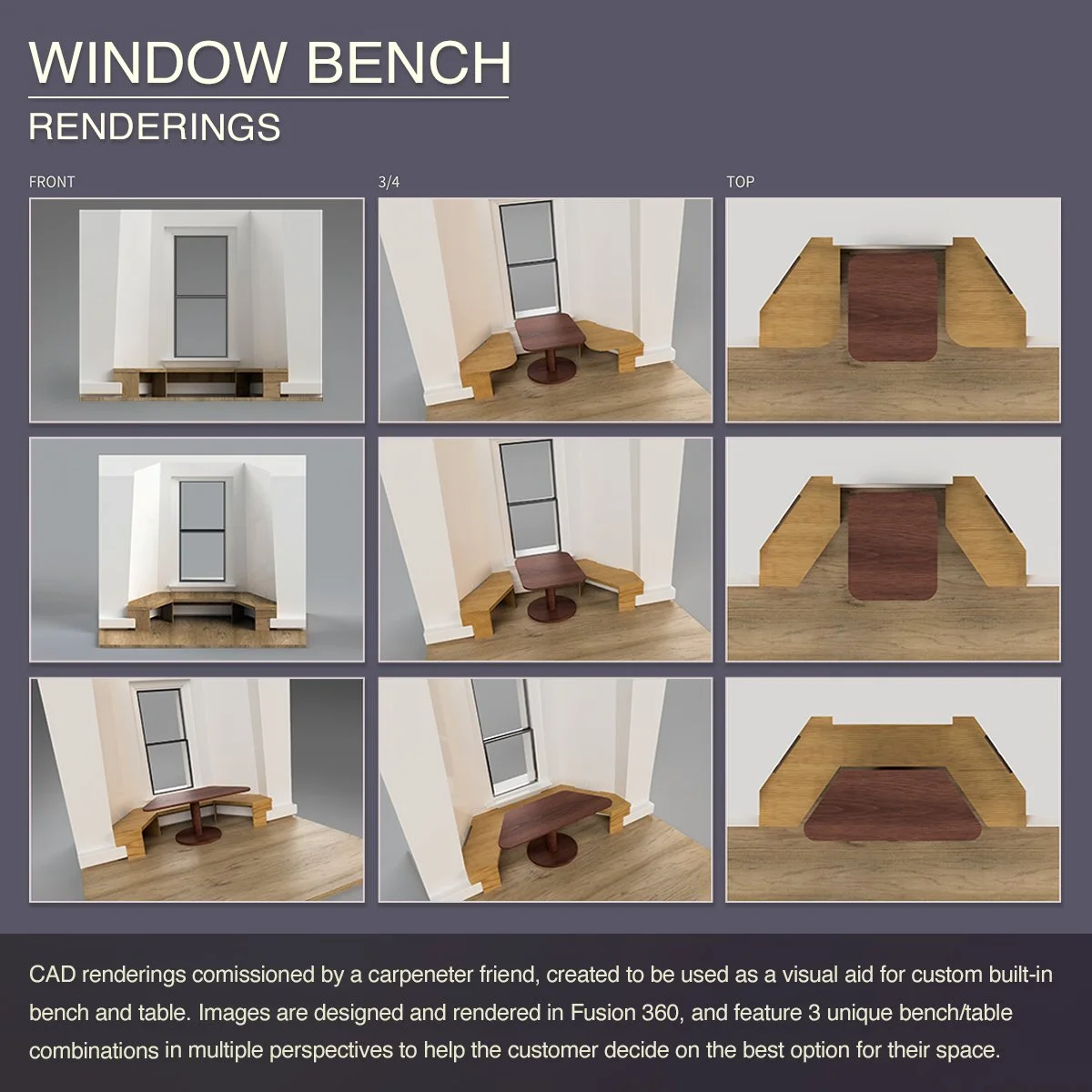 WINDOW BENCH

RENDERINGS

FRONT

3/4

TOP

CAD renderings comissioned by a carpeneter friend, created to be used as a visual aid for custom built-in bench and table. Images are designed and rendered in Fusion 360, and feature 3 unique bench/table combinations in multiple perspectives to help the customer decide on the best option for their space.