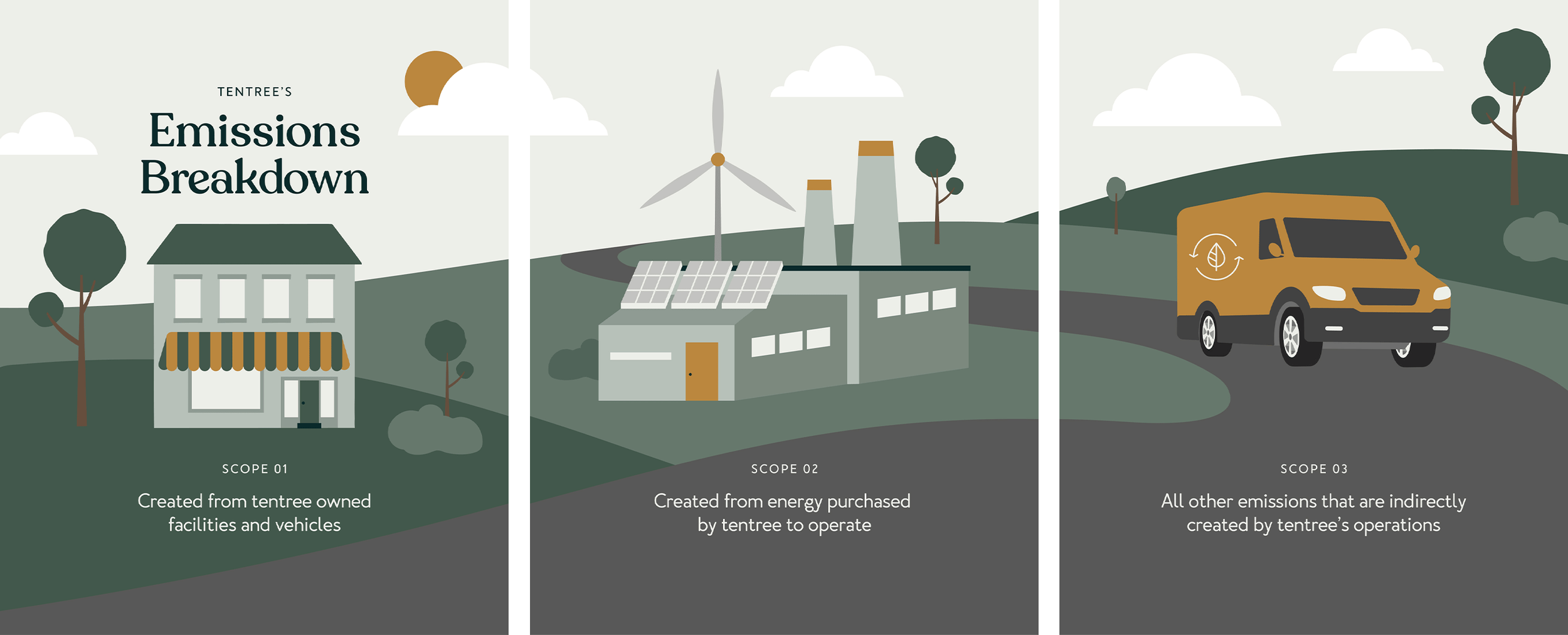 TENTREE'S

Emissions Breakdown

SCOPE 01

Created from tentree owned facilities and vehicles

SCOPE 02

Created from energy purchased by tentree to operate

SCOPE 03

All other emissions that are indirectly created by tentree's operations