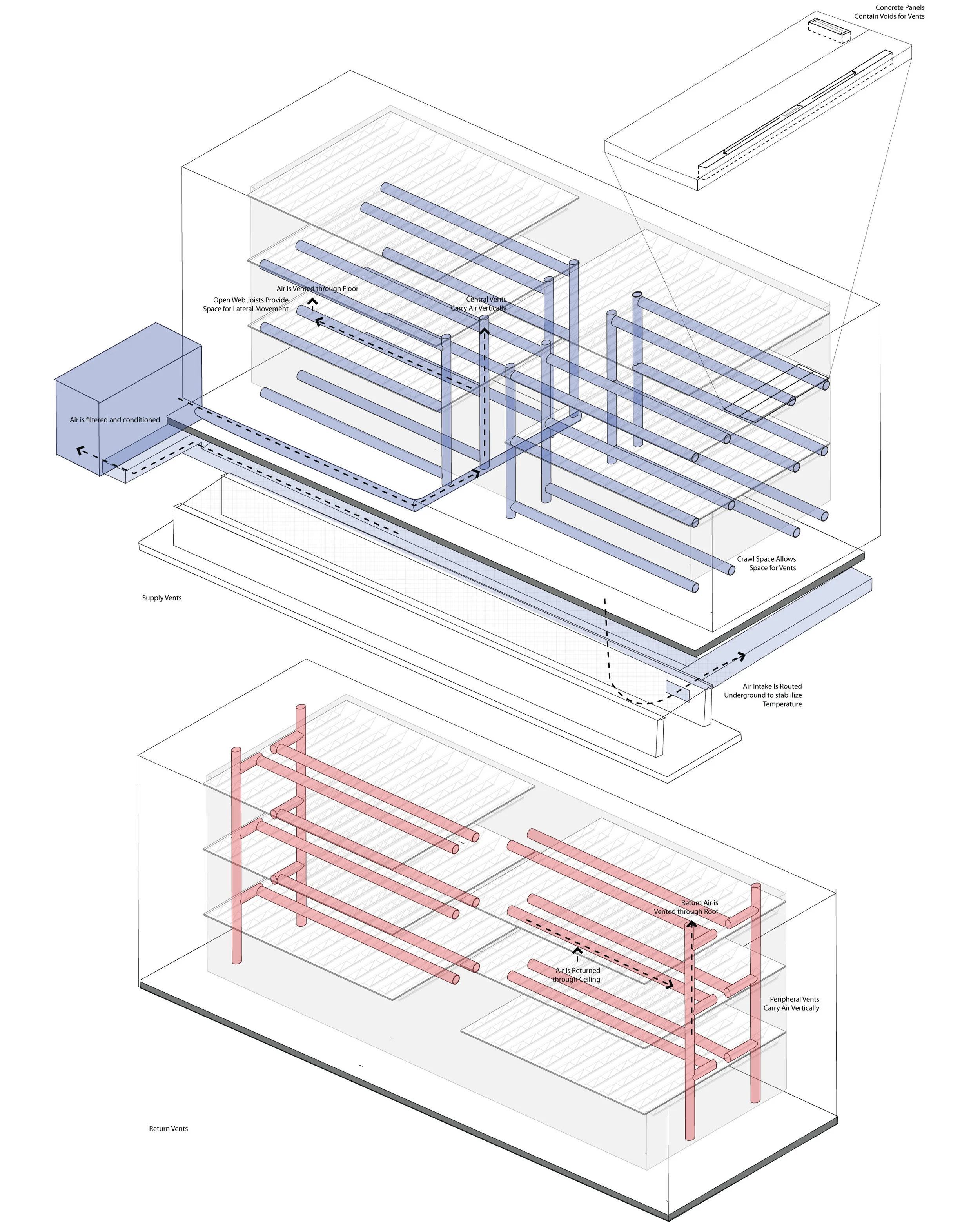 Concrete Panels
Contain Voids for Vents

Air is Vented through Floor

Open Web Joists Provide
Space for Lateral Movement

Central Vents
Carry Air Vertically

Air is filtered and conditioned

Crawl Space Allows
Space for Vents

Supply Vents

Air Intake Is Routed
Underground to stablilize
Temperature

Return Air is
Vented through Roof

Air is Returned
through Ceiling

Peripheral Vents
Carry Air Vertically

Return Vents