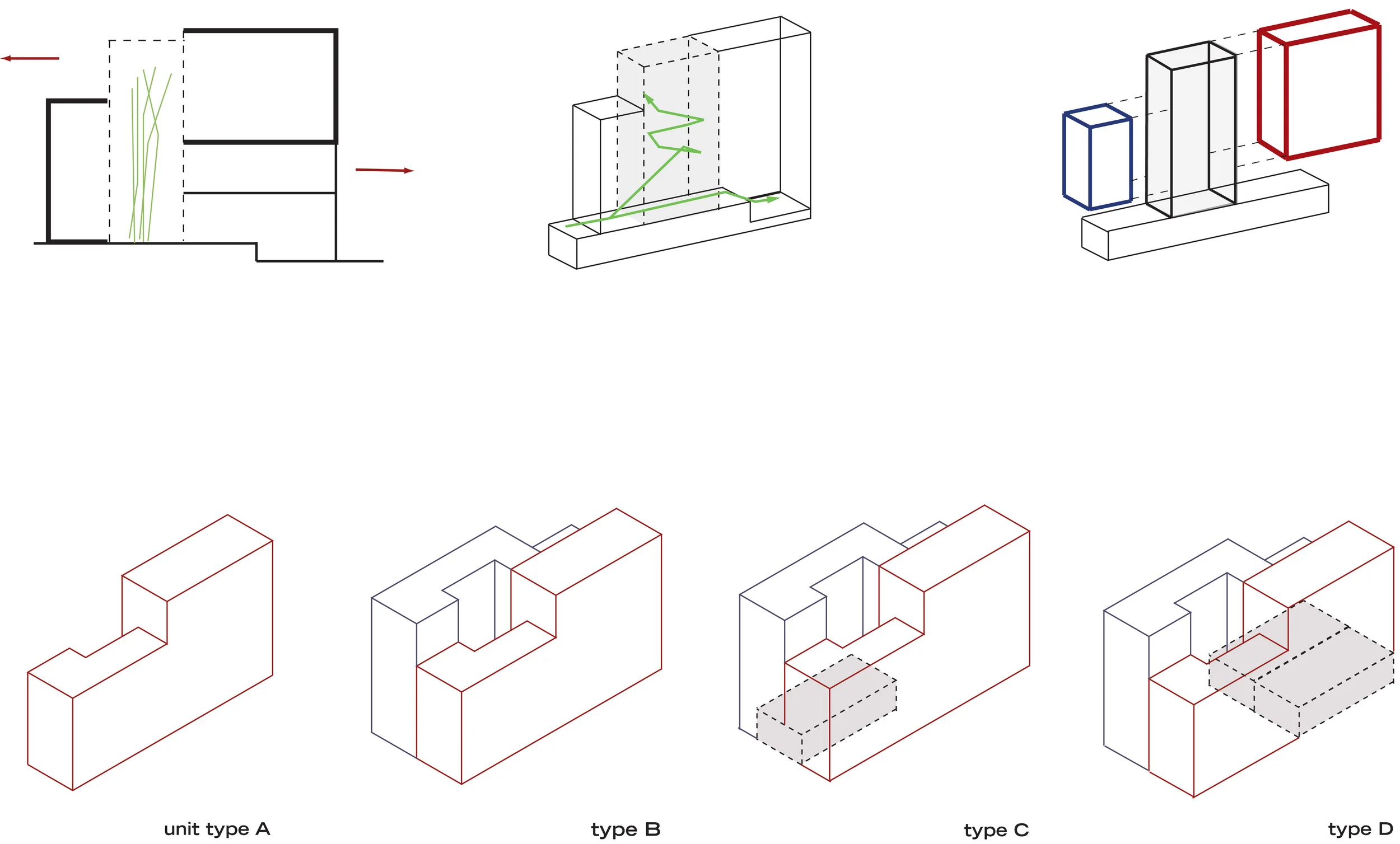 unit type A

type B

type C

type D