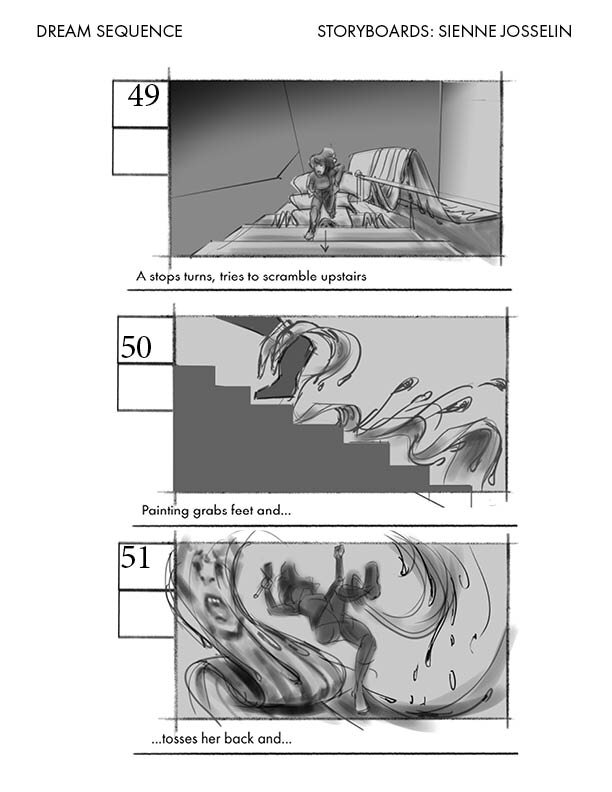 DREAM SEQUENCE

STORYBOARDS: SIENNE JOSSELIN

49

A stops turns, tries to scramble upstairs

50

Painting grabs feet and...

51

...tosses her back and...