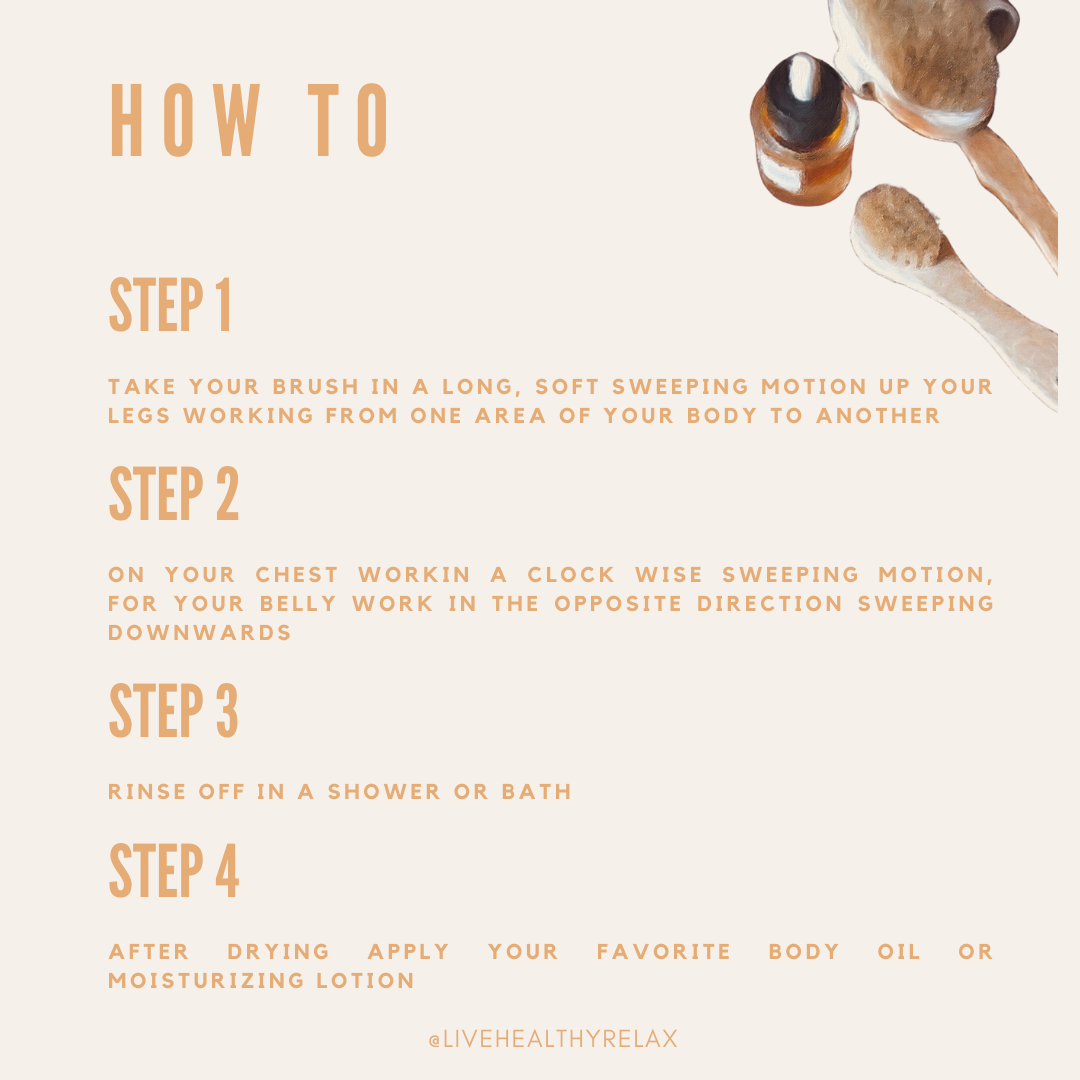 HOW TO

STEP 1

TAKE YOUR BRUSH IN A LONG, SOFT SWEEPING MOTION UP YOUR LEGS WORKING FROM ONE AREA OF YOUR BODY TO ANOTHER

STEP 2

ON YOUR CHEST WORKIN A CLOCK WISE SWEEPING MOTION, FOR YOUR BELLY WORK IN THE OPPOSITE DIRECTION SWEEPING DOWNWARDS

STEP 3

RINSE OFF IN A SHOWER OR BATH

STEP 4

AFTER DRYING APPLY YOUR FAVORITE BODY OIL OR MOISTURIZING LOTION

@LIVEHEALTHYRELAX