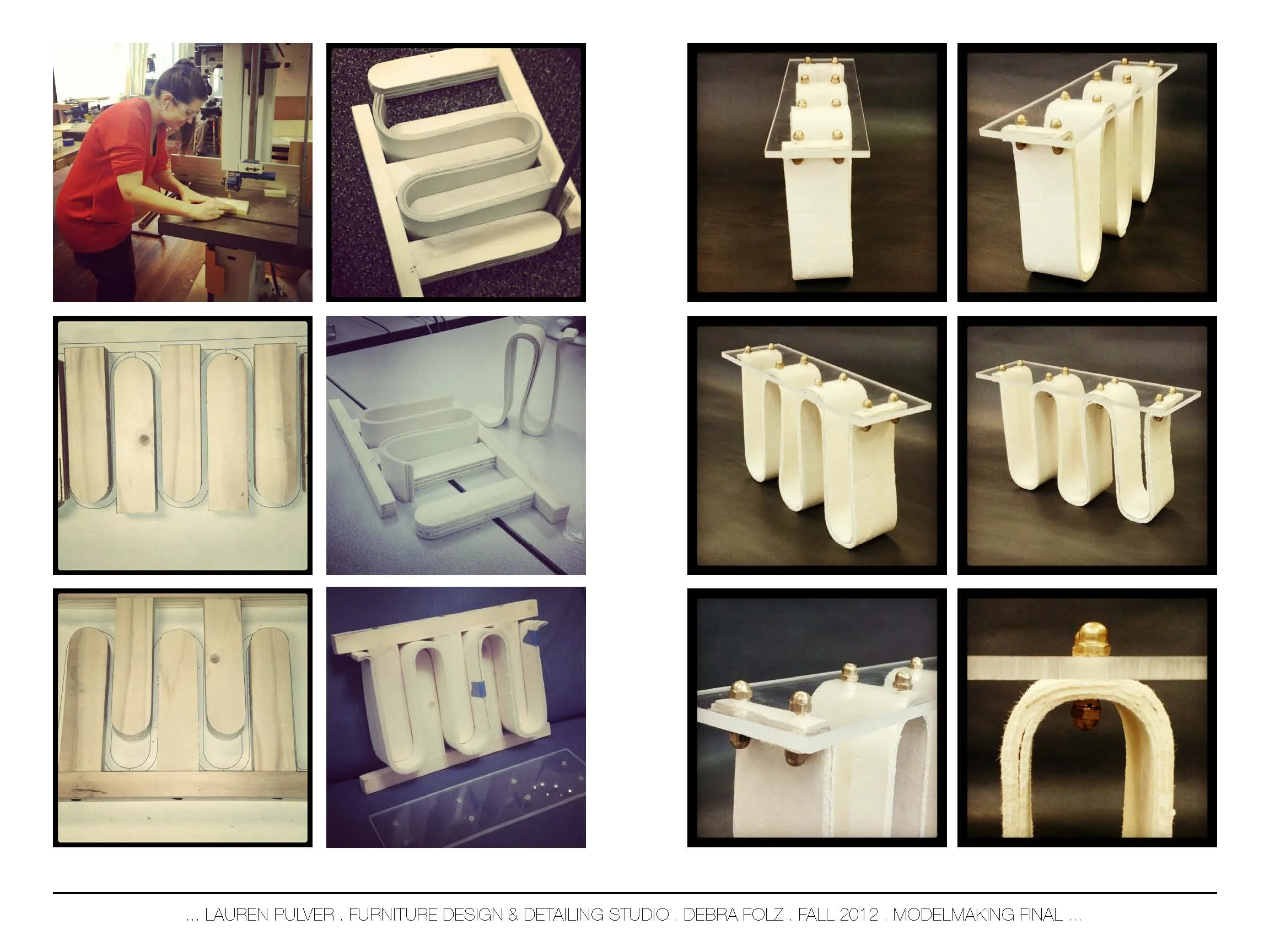 ... LAUREN PULVER . FURNITURE DESIGN & DETAILING STUDIO . DEBRA FOLZ . FALL 2012 . MODELMAKING FINAL ...