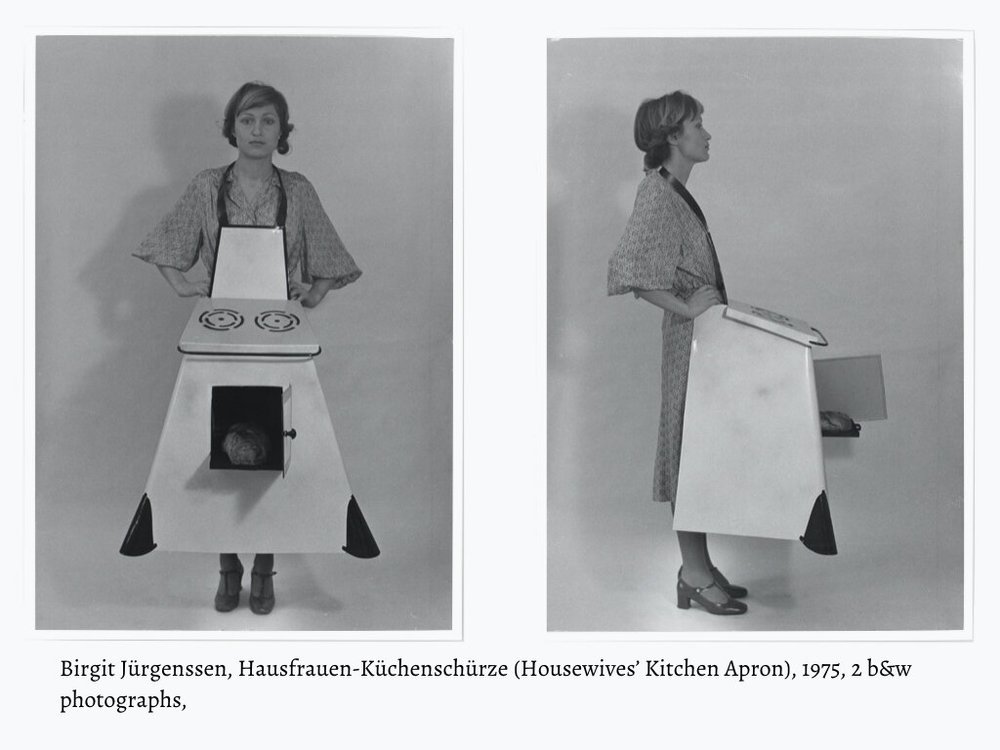 Birgit Jürgenssen, Hausfrauen-Küchenschürze (Housewives' Kitchen Apron), 1975, 2 b&w photographs,