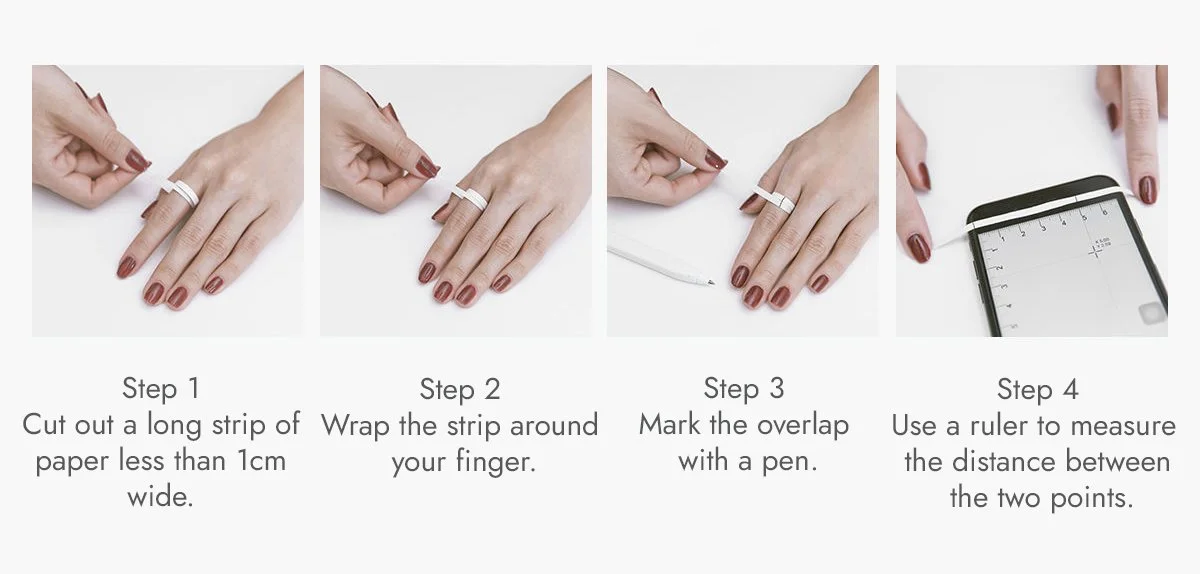 Step 1
Cut out a long strip of paper less than 1cm wide.

Step 2
Wrap the strip around your finger.

Step 3
Mark the overlap with a pen.

Step 4
Use a ruler to measure the distance between the two points.